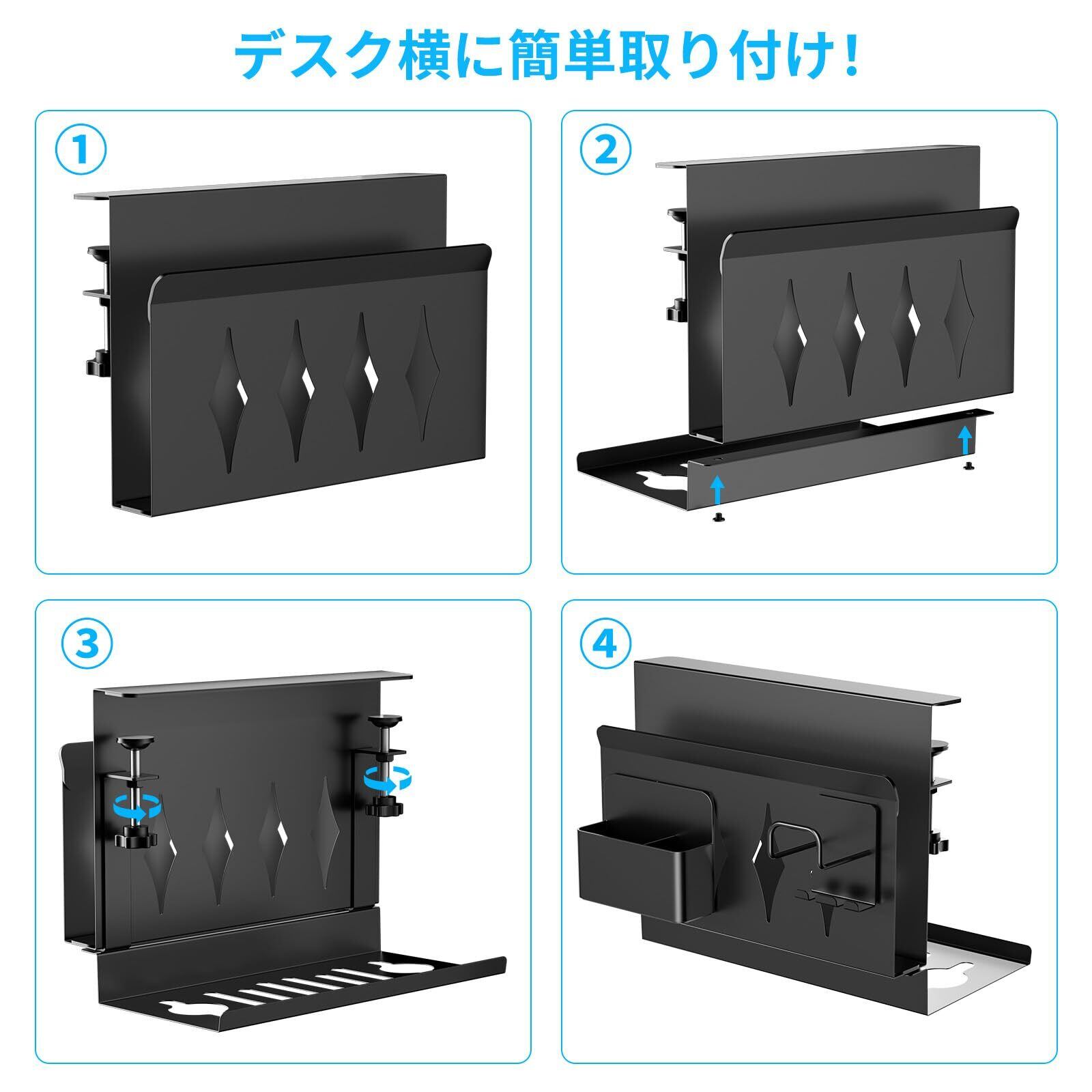 デスク横に簡単取り付け！

①

②

③

④