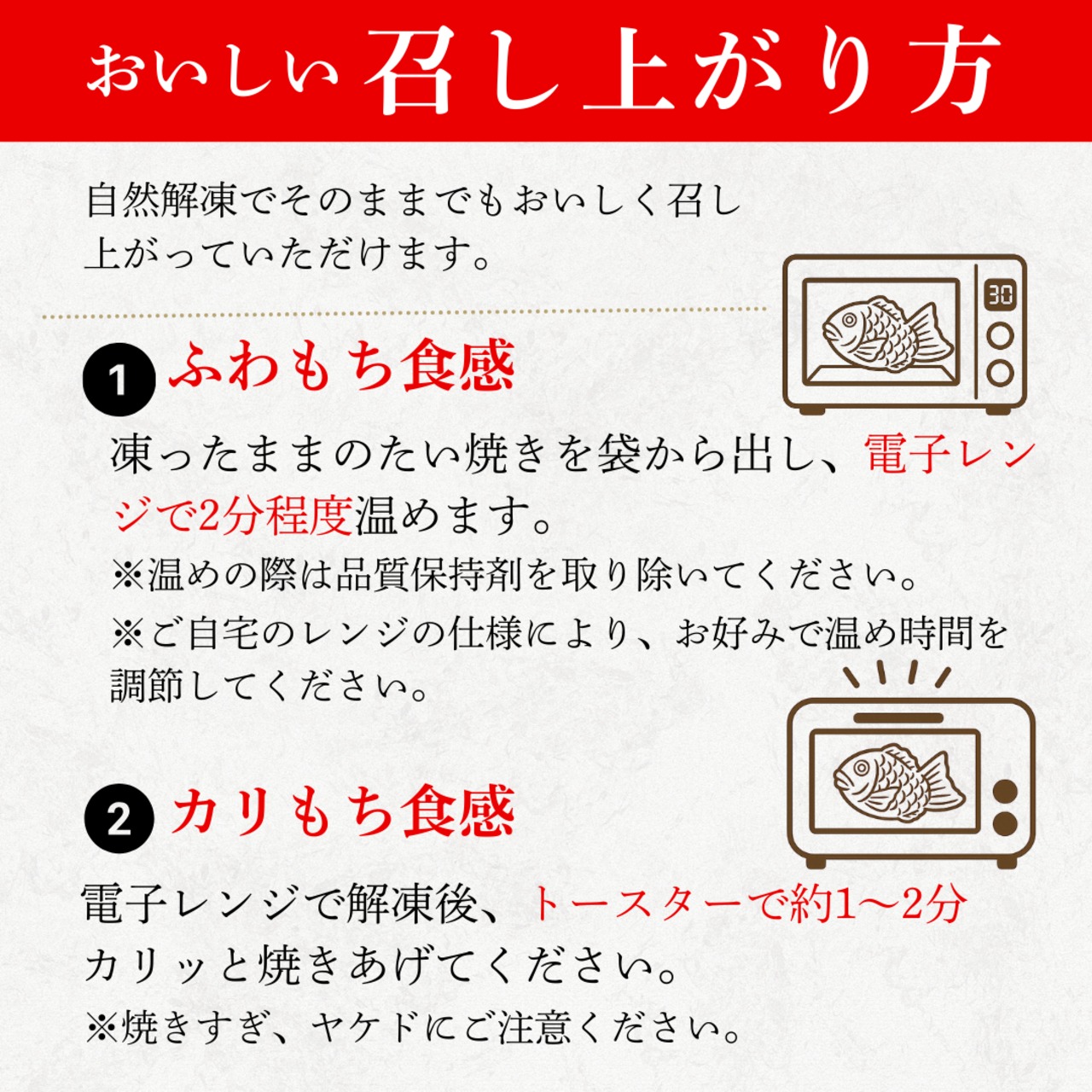 おいしい召し上がり方

自然解凍でそのままでもおいしく召し上がっていただけます。

30

1 ふわもち食感

凍ったままのたい焼きを袋から出し、電子レンジで2分程度温めます。

※温めの際は品質保持剤を取り除いてください。

※ご自宅のレンジの仕様により、お好みで温め時間を調節してください。

2 カリもち食感

電子レンジで解凍後、トースターで約1〜2分カリッと焼きあげてください。

※焼きすぎ、ヤケドにご注意ください。