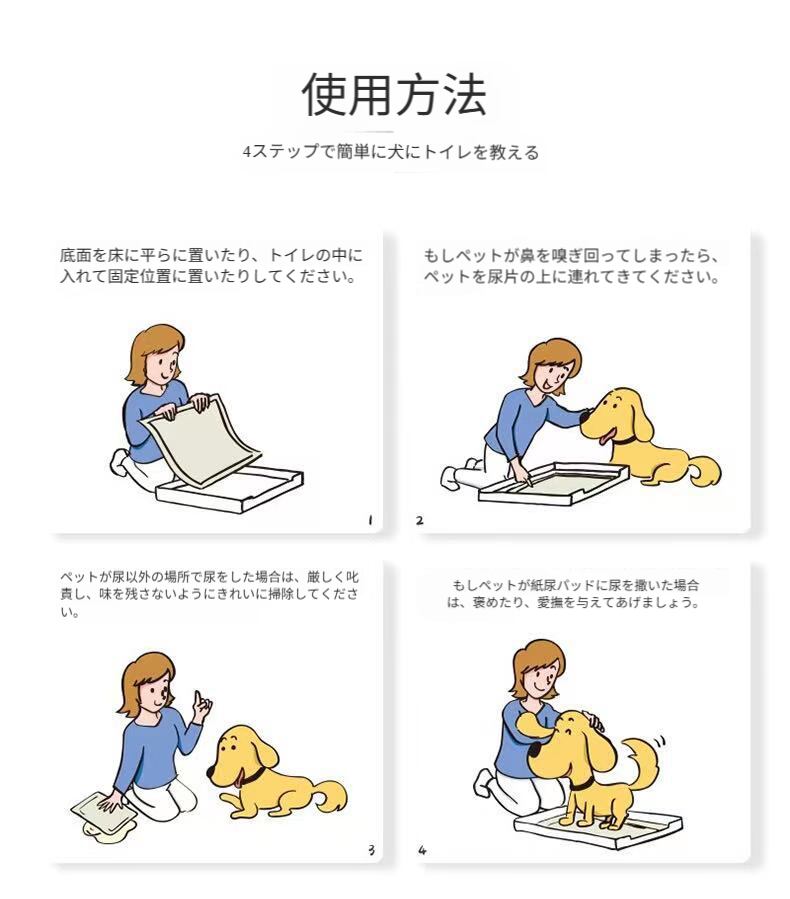 使用方法

4ステップで簡単に犬にトイレを教える

底面を床に平らに置いたり、トイレの中に入れて固定位置に置いたりしてください。

1

もしペットが鼻を嗅ぎ回ってしまったら、ペットを尿片の上に連れてきてください。

2

ペットが尿以外の場所で尿をした場合は、厳しく叱責し、味を残さないようにきれいに掃除してください。

3

もしペットが紙尿パッドに尿を撒いた場合は、褒めたり、愛撫を与えてあげましょう。

4