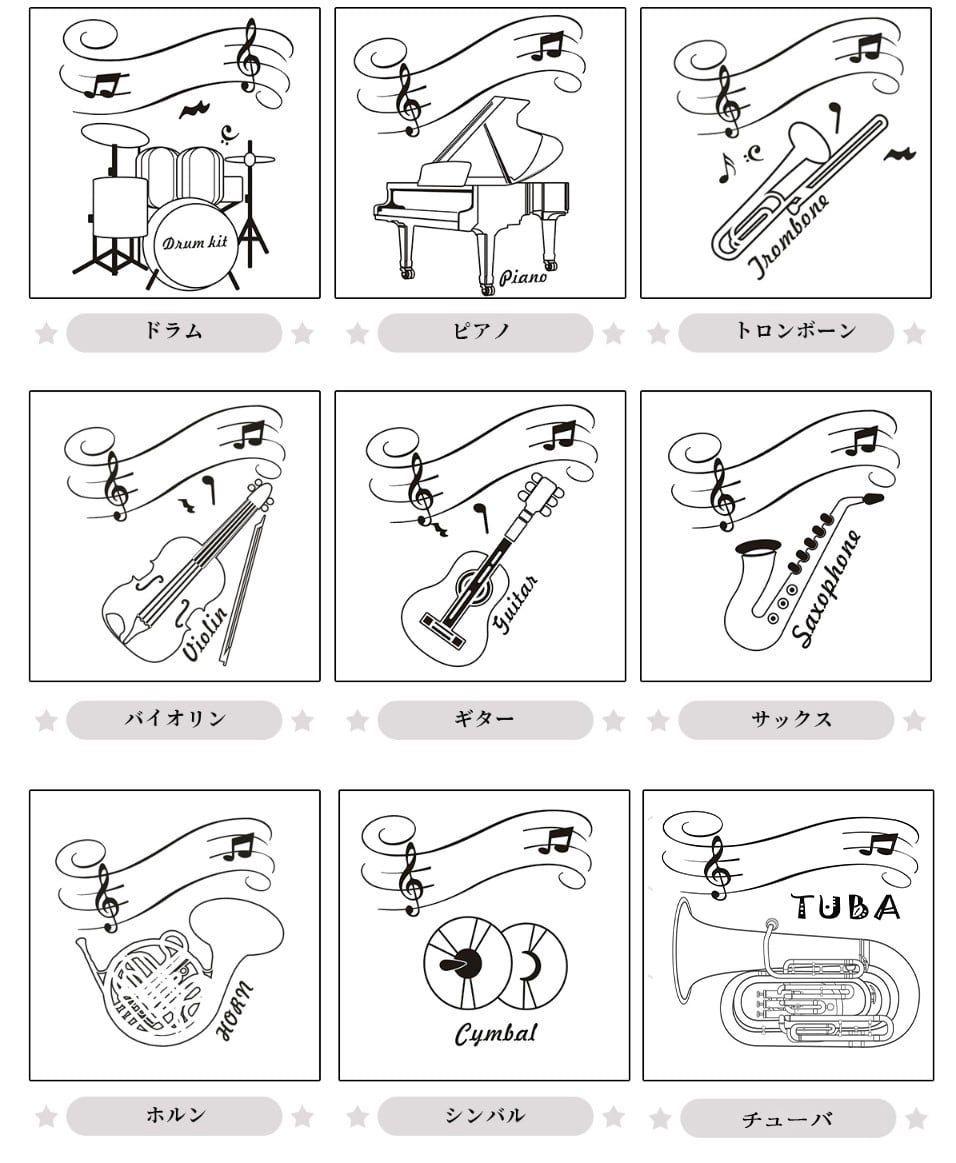 Drum kit

ドラム

Piano

ピアノ

Trombone

トロンボーン

Violin

バイオリン

Guitar

ギター

Saxophone

サックス

HORN

ホルン

Cymbal

シンバル

TUBA

チューバ