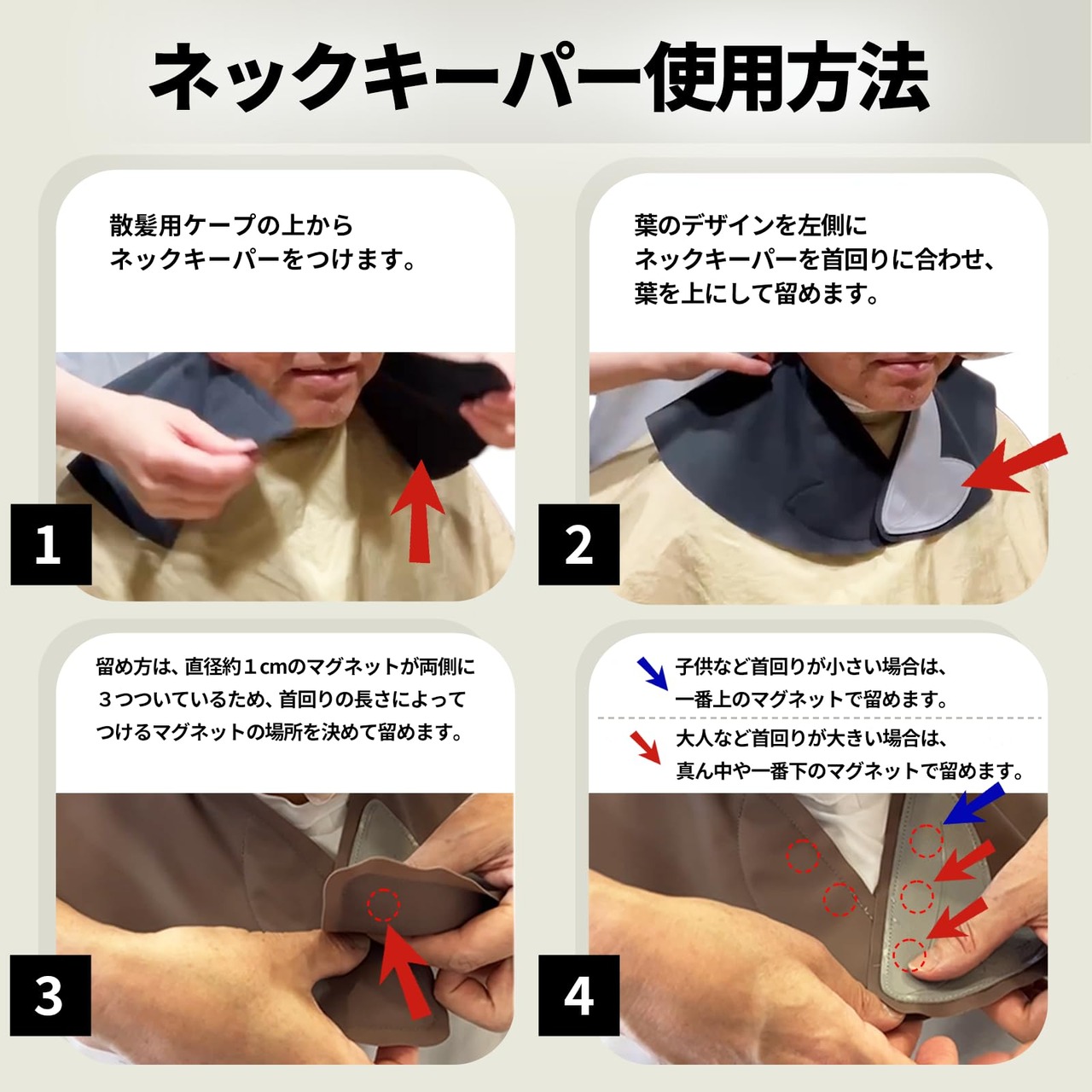 ネックキーパー使用方法

散髪用ケープの上から
ネックキーパーをつけます。

1

葉のデザインを左側に
ネックキーパーを首回りに合わせ、
葉を上にして留めます。

2

留め方は、直径約１cmのマグネットが両側に
３つついているため、首回りの長さによって
つけるマグネットの場所を決めて留めます。

3

子供など首回りが小さい場合は、
一番上のマグネットで留めます。

大人など首回りが大きい場合は、
真ん中や一番下のマグネットで留めます。

4