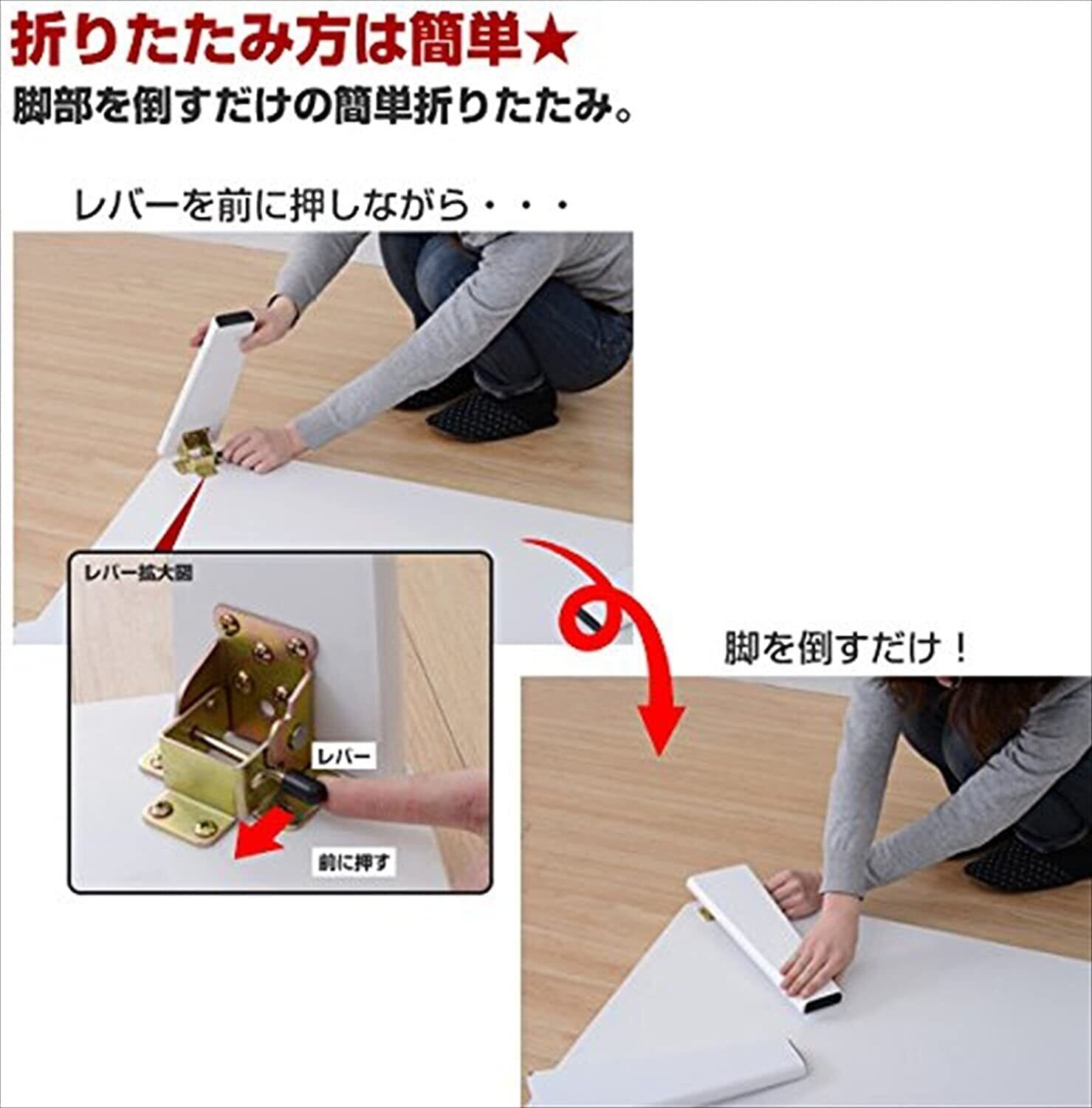 折りたたみ方は簡単★
脚部を倒すだけの簡単折りたたみ。

レバーを前に押しながら・・・

レバー拡大図

レバー

前に押す

脚を倒すだけ！