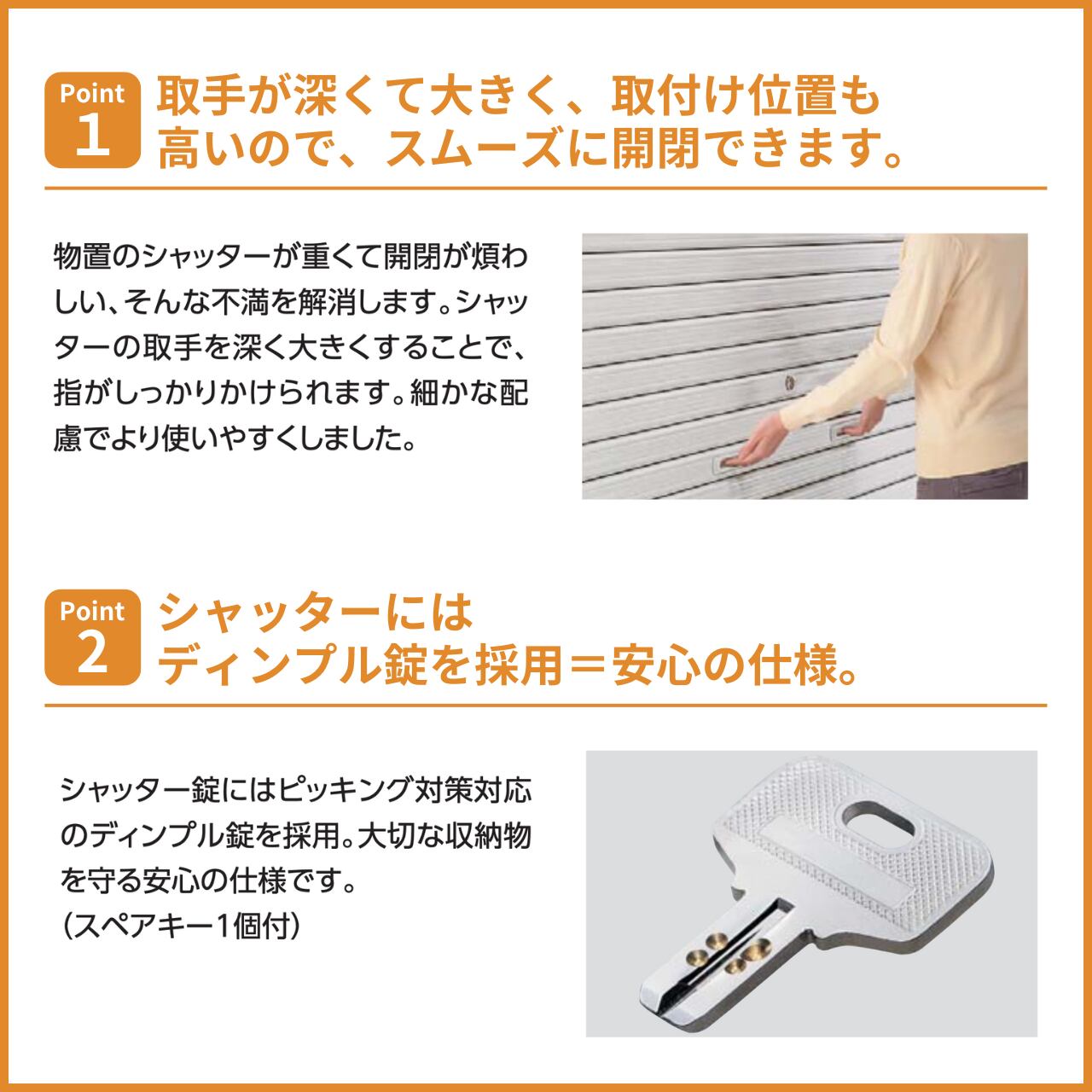 Point 1 取手が深くて大きく、取付け位置も高いので、スムーズに開閉できます。

物置のシャッターが重くて開閉が煩わしい、そんな不満を解消します。シャッターの取手を深く大きくすることで、指がしっかりかけられます。細かな配慮でより使いやすくしました。

Point 2 シャッターにはディンプル錠を採用＝安心の仕様。

シャッター錠にはピッキング対策対応のディンプル錠を採用。大切な収納物を守る安心の仕様です。
（スペアキー1個付）