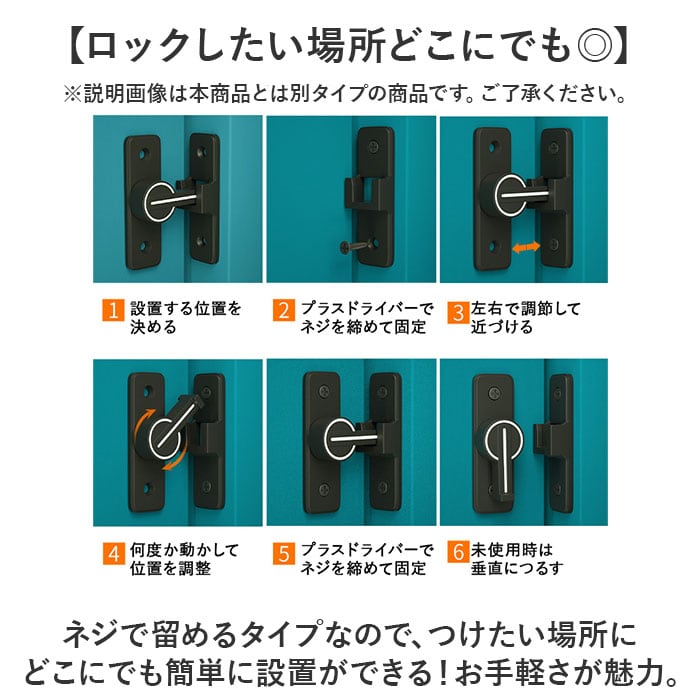 【ロックしたい場所どこにでも◎】

※説明画像は本商品とは別タイプの商品です。ご了承ください。

1 設置する位置を決める

2 プラスドライバーでネジを締めて固定

3 左右で調節して近づける

4 何度か動かして位置を調整

5 プラスドライバーでネジを締めて固定

6 未使用時は垂直につるす

ネジで留めるタイプなので、つけたい場所にどこにでも簡単に設置ができる！お手軽さが魅力。