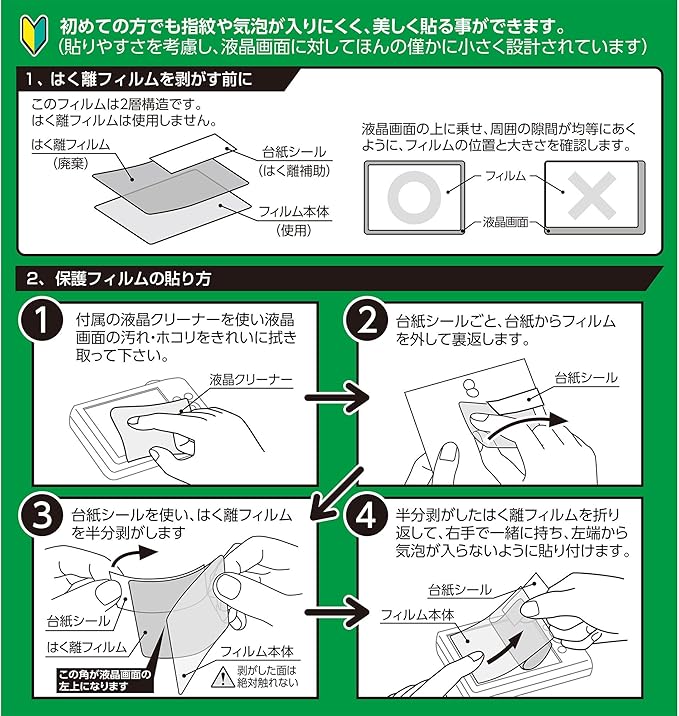 初めての方でも指紋や気泡が入りにくく、美しく貼る事ができます。
（貼りやすさを考慮し、液晶画面に対してほんの僅かに小さく設計されています）

1、はく離フィルムを剥がす前に

このフィルムは2層構造です。
はく離フィルムは使用しません。

はく離フィルム
（廃棄）

台紙シール
（はく離補助）

フィルム本体
（使用）

液晶画面の上に乗せ、周囲の隙間が均等にあくように、フィルムの位置と大きさを確認します。

フィルム
液晶画面

2、保護フィルムの貼り方

1
付属の液晶クリーナーを使い液晶画面の汚れ・ホコリをきれいに拭き取って下さい。

液晶クリーナー

2
台紙シールごと、台紙からフィルムを外して裏返します。

台紙シール

3
台紙シールを使い、はく離フィルムを半分剥がします

台紙シール
はく離フィルム
フィルム本体
この角が液晶画面の左上になります
剥がした面は絶対触れない

4
半分剥がしたはく離フィルムを折り返して、右手で一緒に持ち、左端から気泡が入らないように貼り付けます。

台紙シール
フィルム本体