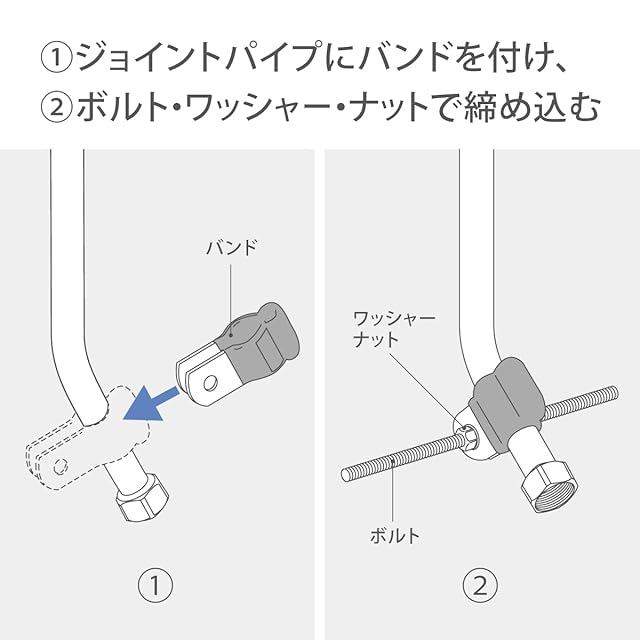 ①ジョイントパイプにバンドを付け、
②ボルト・ワッシャー・ナットで締め込む

バンド

①

ワッシャー
ナット

ボルト

②