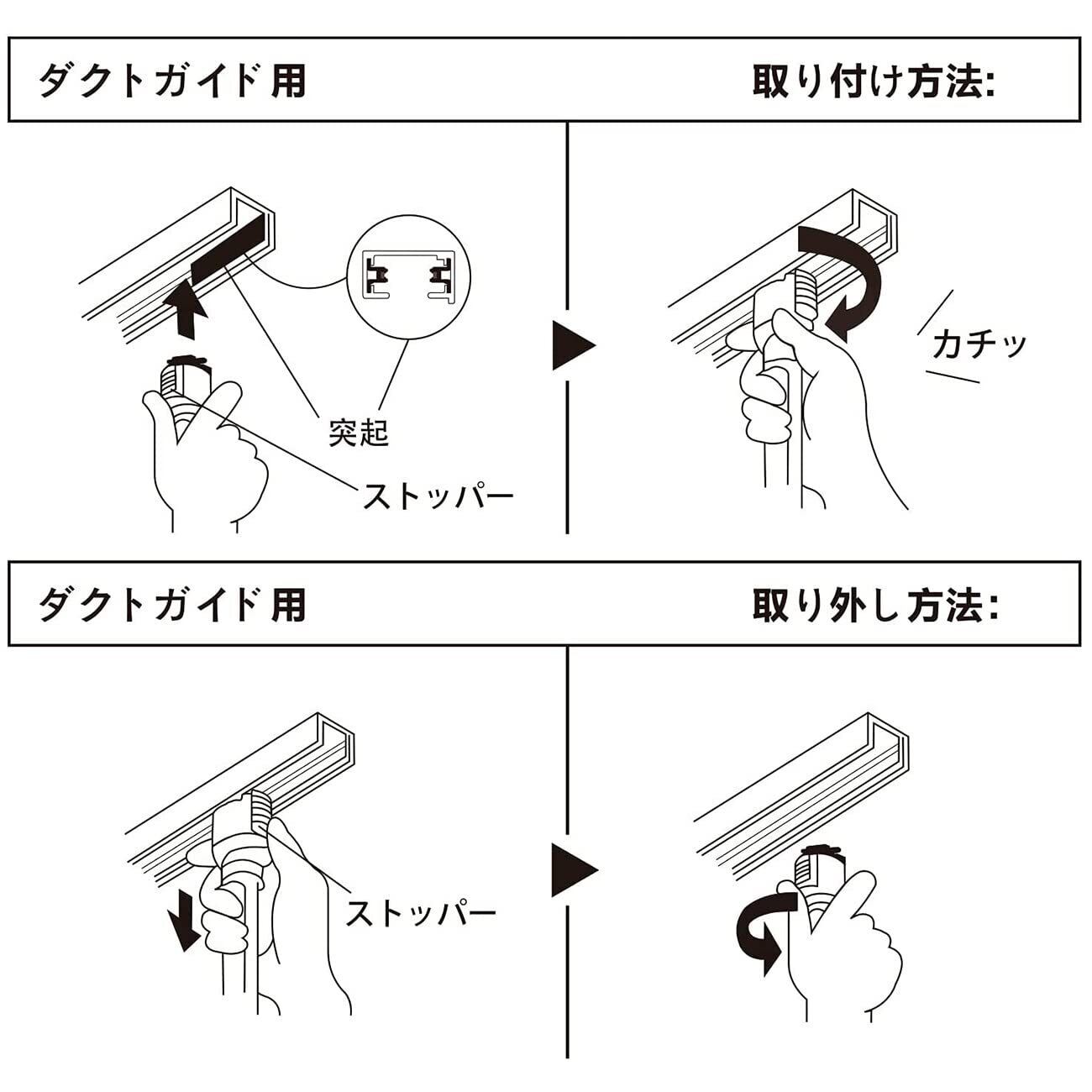 ダクトガイド用　　取り付け方法:

突起

ストッパー

カチッ

ダクトガイド用　　取り外し方法:

ストッパー