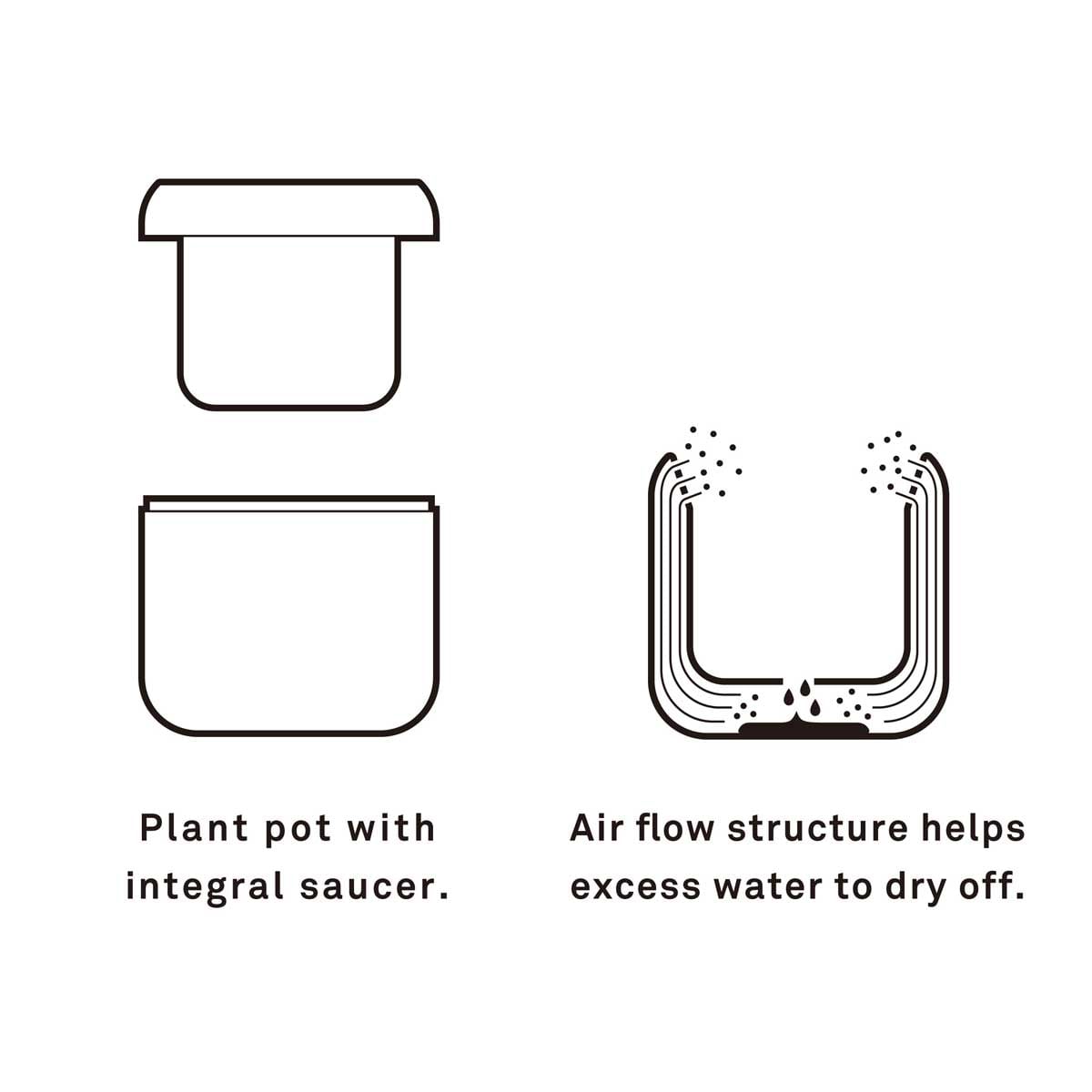 Plant pot with integral saucer.

Air flow structure helps excess water to dry off.