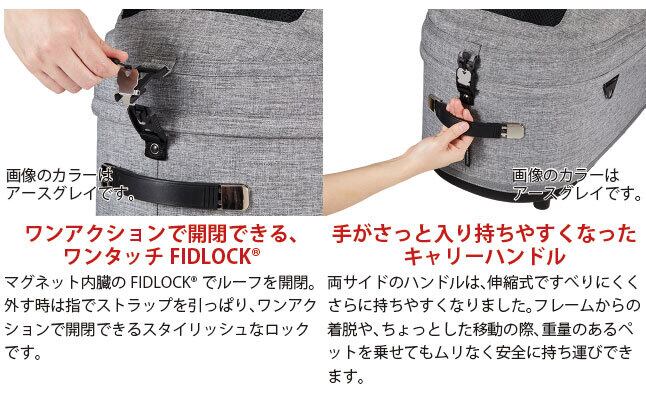 画像のカラーは
アースグレイです。

ワンアクションで開閉できる、
ワンタッチ FIDLOCK®

マグネット内臓の FIDLOCK® でルーフを開閉。外す時は指でストラップを引っぱり、ワンアクションで開閉できるスタイリッシュなロックです。

画像のカラーは
アースグレイです。

手がさっと入り持ちやすくなった
キャリーハンドル

両サイドのハンドルは、伸縮式ですべりにくくさらに持ちやすくなりました。フレームからの着脱や、ちょっとした移動の際、重量のあるペットを乗せてもムリなく安全に持ち運びできます。