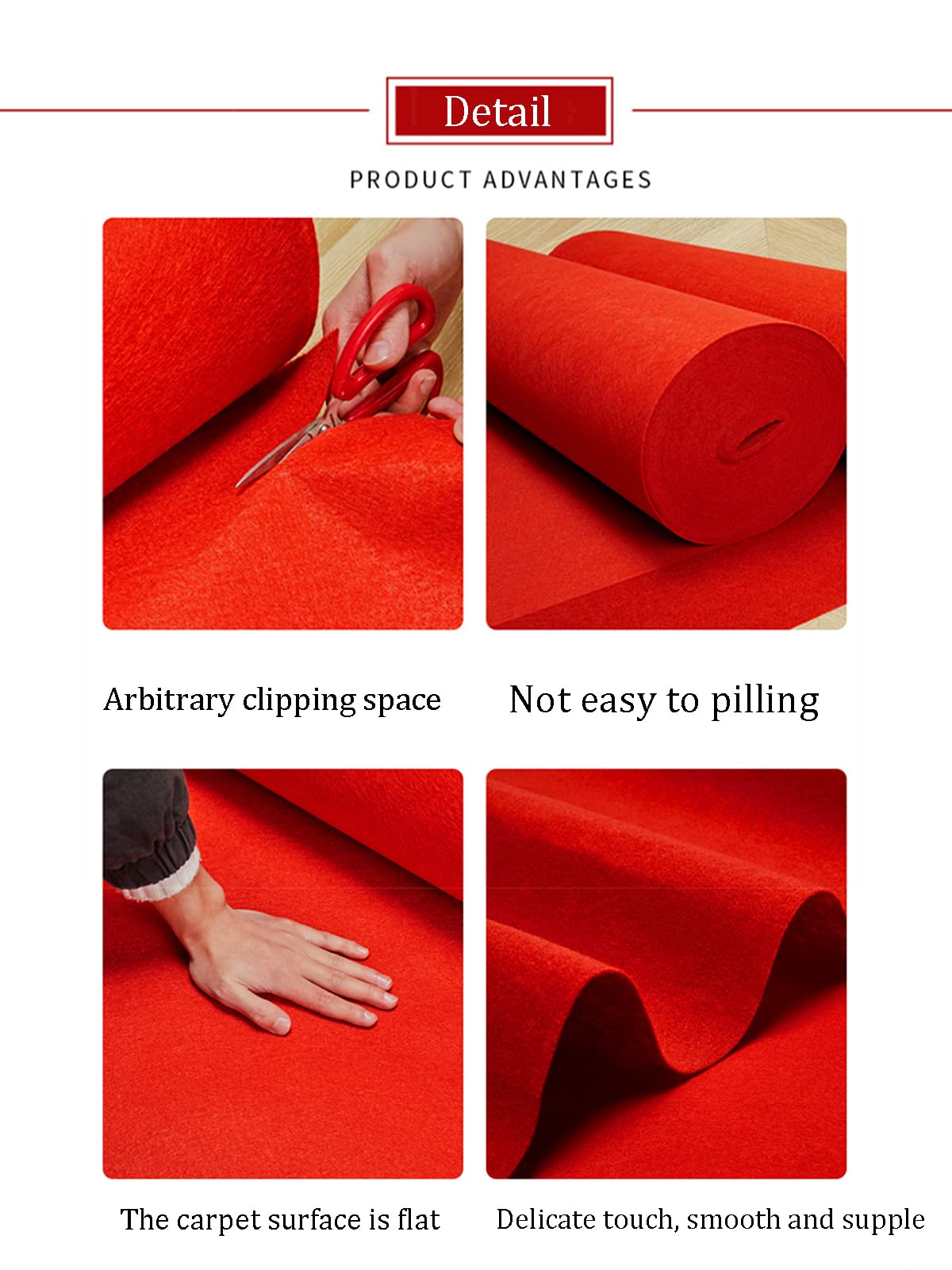 Detail

PRODUCT ADVANTAGES

Arbitrary clipping space

Not easy to pilling

The carpet surface is flat

Delicate touch, smooth and supple