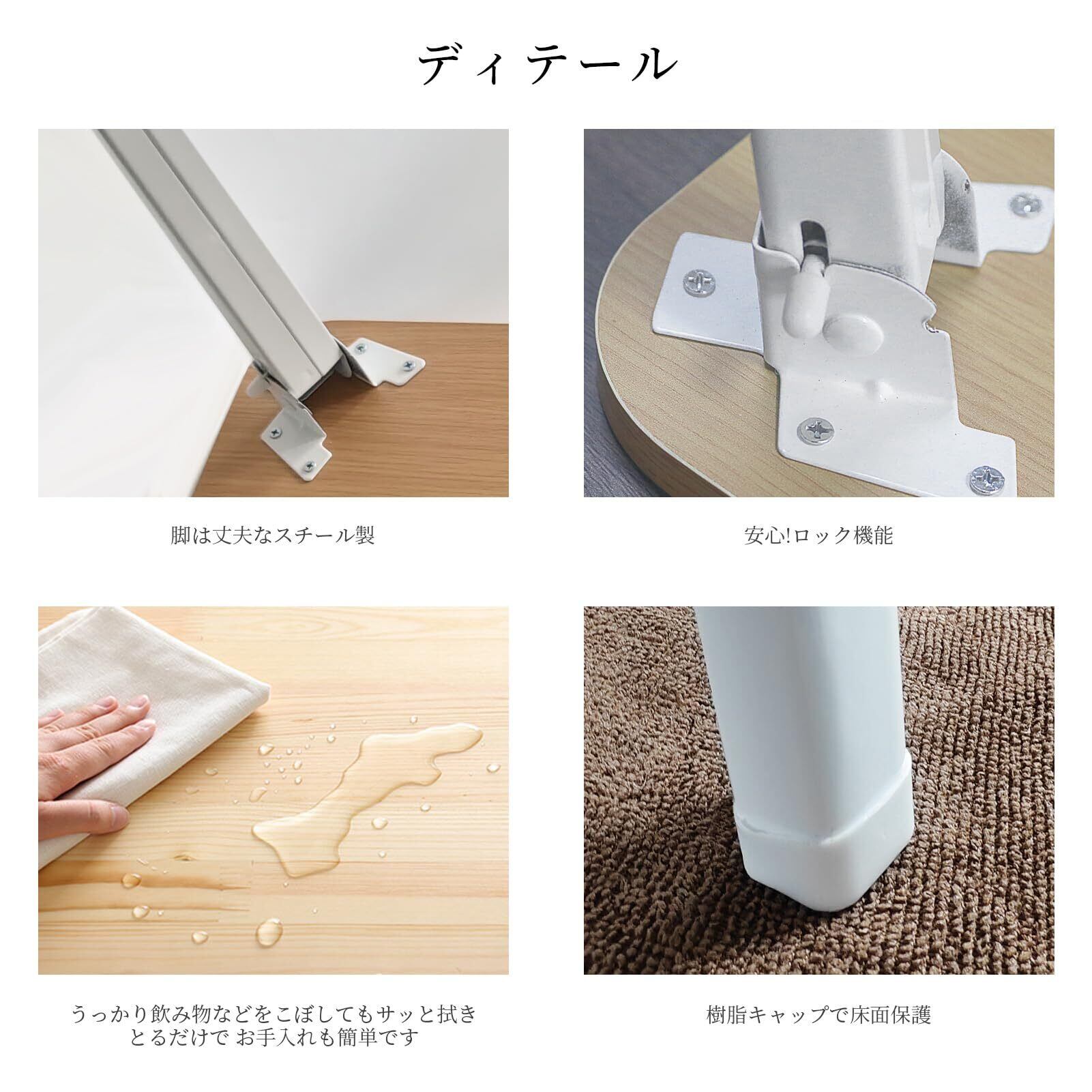 ディテール

脚は丈夫なスチール製

安心!ロック機能

うっかり飲み物などをこぼしてもサッと拭きとるだけで お手入れも簡単です

樹脂キャップで床面保護