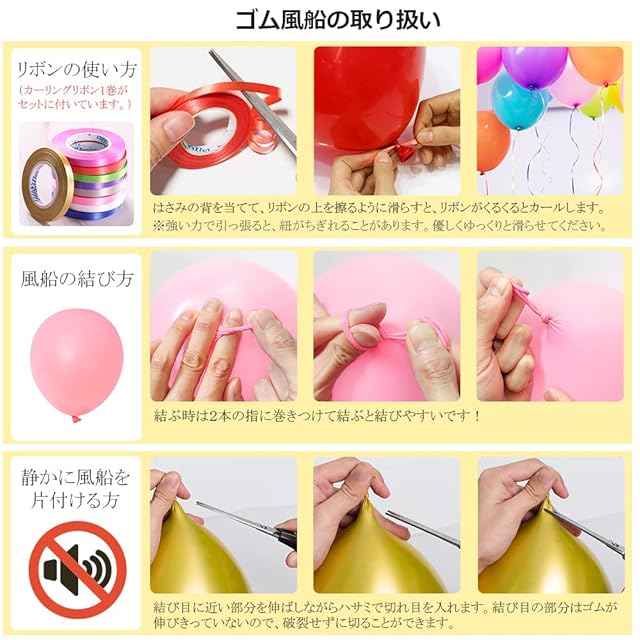 ゴム風船の取り扱い

リボンの使い方
（カーリングリボン1巻がセットに付いています。）

はさみの背を当てて、リボンの上を擦るように滑らすと、リボンがくるくるとカールします。
※強い力で引っ張ると、紐がちぎれることがあります。優しくゆっくりと滑らせてください。

風船の結び方

結ぶ時は2本の指に巻きつけて結ぶと結びやすいです！

静かに風船を片付ける方

結び目に近い部分を伸ばしながらハサミで切れ目を入れます。結び目の部分はゴムが伸びきっていないので、破裂せずに切ることができます。