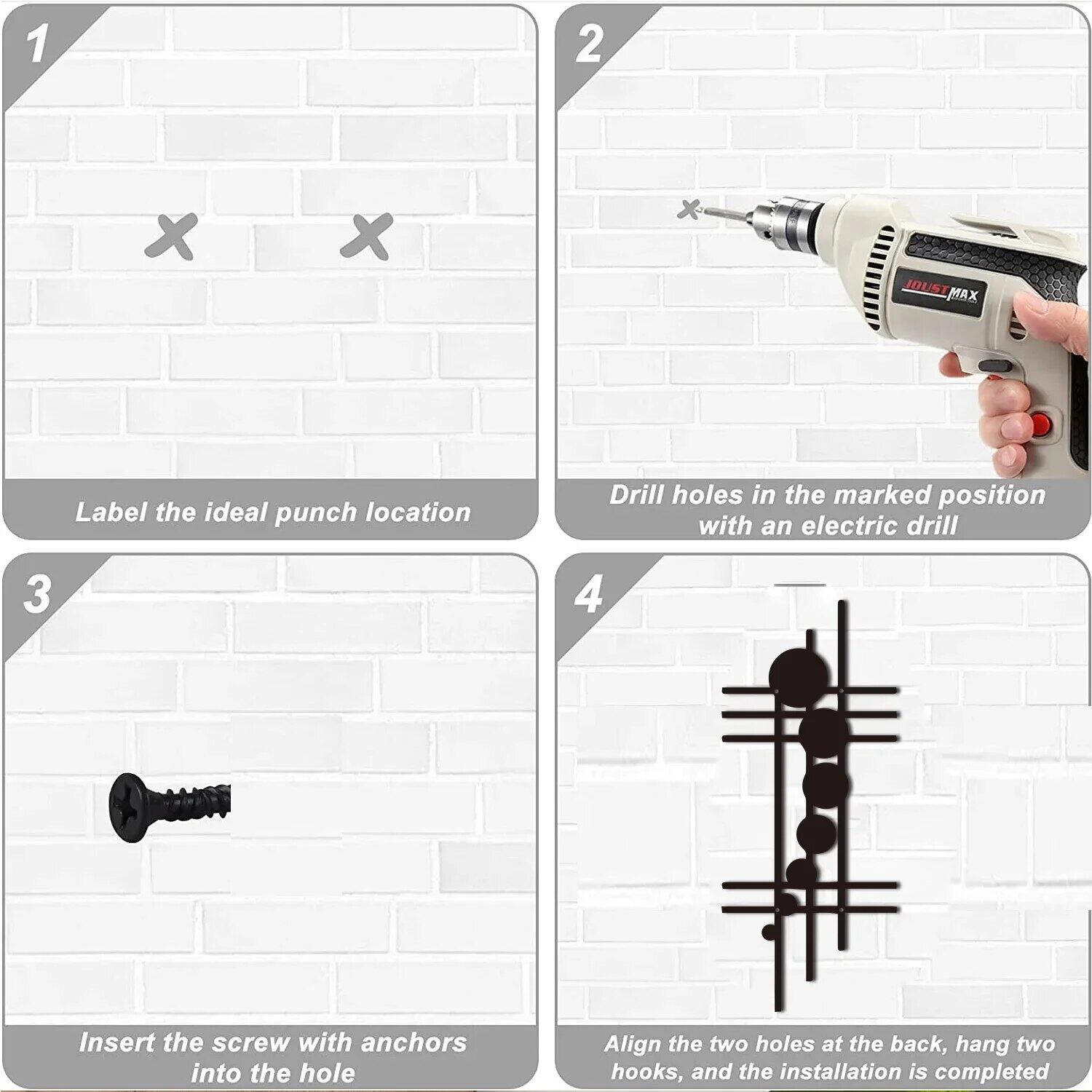 1

Label the ideal punch location

2

JOUSTMAX

Drill holes in the marked position with an electric drill

3

Insert the screw with anchors into the hole

4

Align the two holes at the back, hang two hooks, and the installation is completed