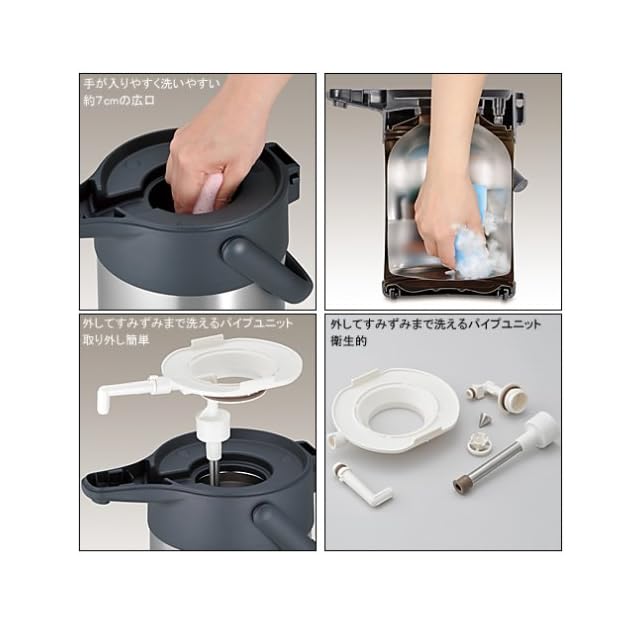 手が入りやすく洗いやすい
約7cmの広口

外してすみずみまで洗えるパイプユニット
取り外し簡単

外してすみずみまで洗えるパイプユニット
衛生的