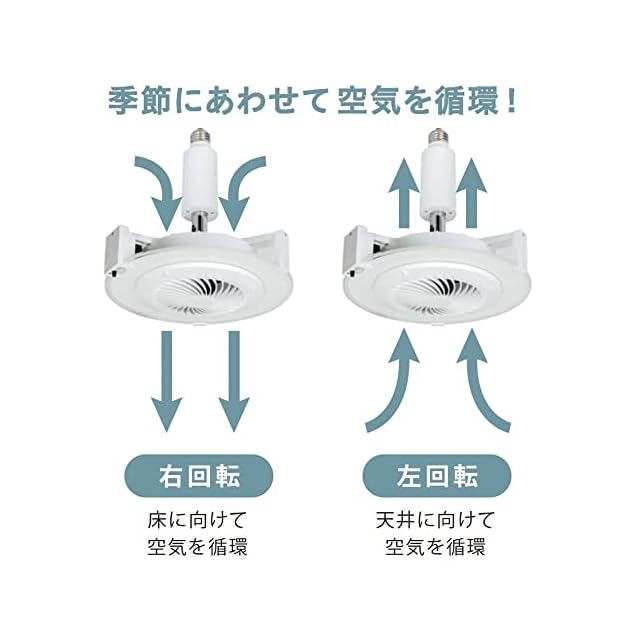 季節にあわせて 空気を循環！

右回転

床に向けて
空気を循環

左回転

天井に向けて
空気を循環