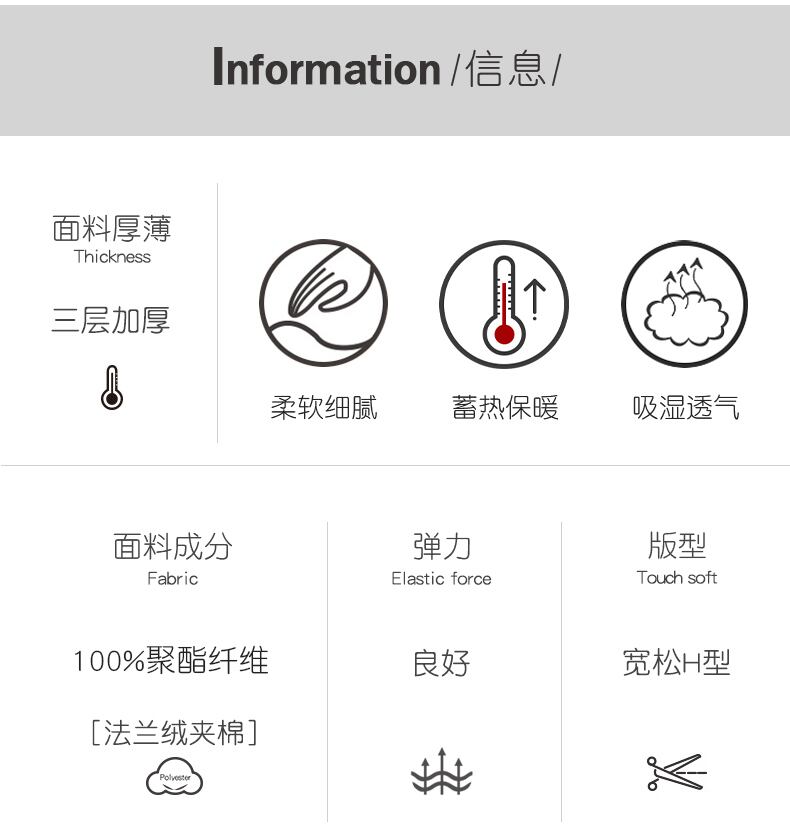 Information /信息/

面料厚薄
Thickness

三层加厚

柔软细腻 蓄热保暖 吸湿透气

面料成分
Fabric

100%聚酯纤维

[法兰绒夹棉]

Polyester

弹力
Elastic force

良好

版型
Touch soft

宽松H型