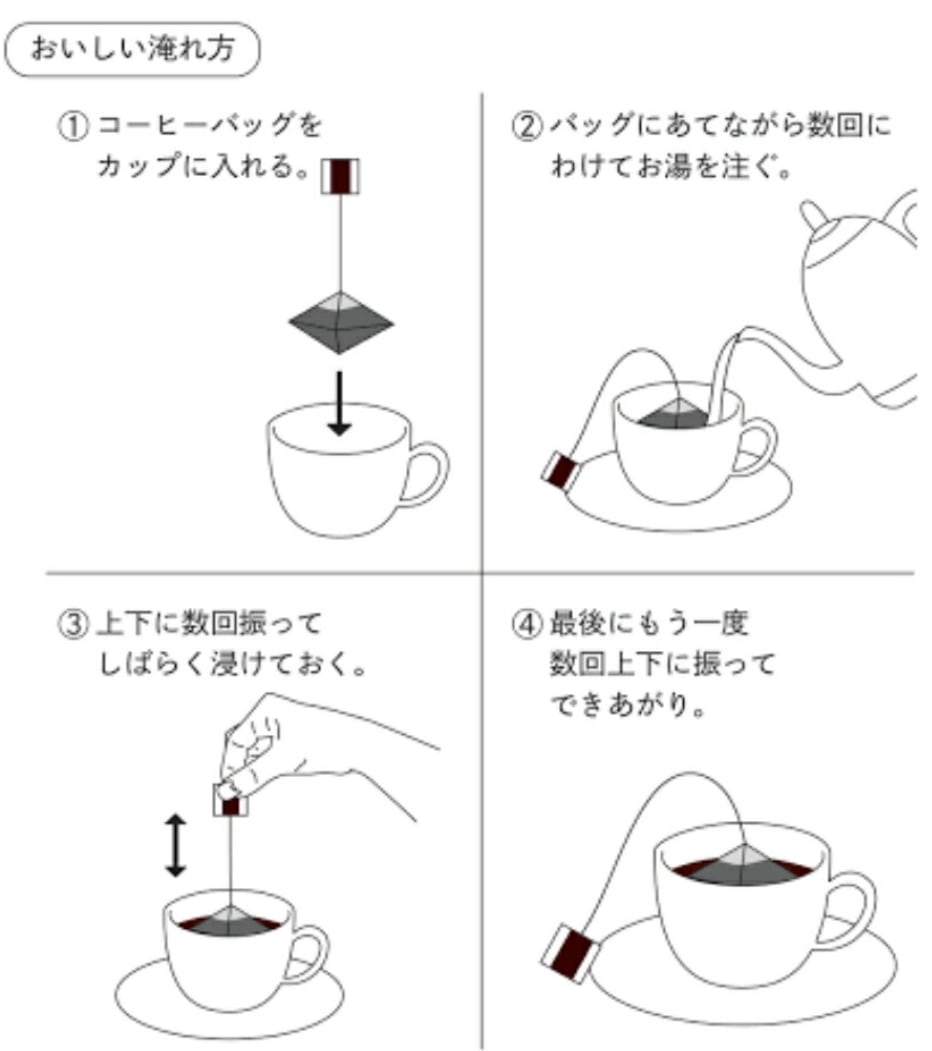 おいしい淹れ方

① コーヒーバッグをカップに入れる。

② バッグにあてながら数回にわけてお湯を注ぐ。

③ 上下に数回振ってしばらく浸けておく。

④ 最後にもう一度数回上下に振ってできあがり。