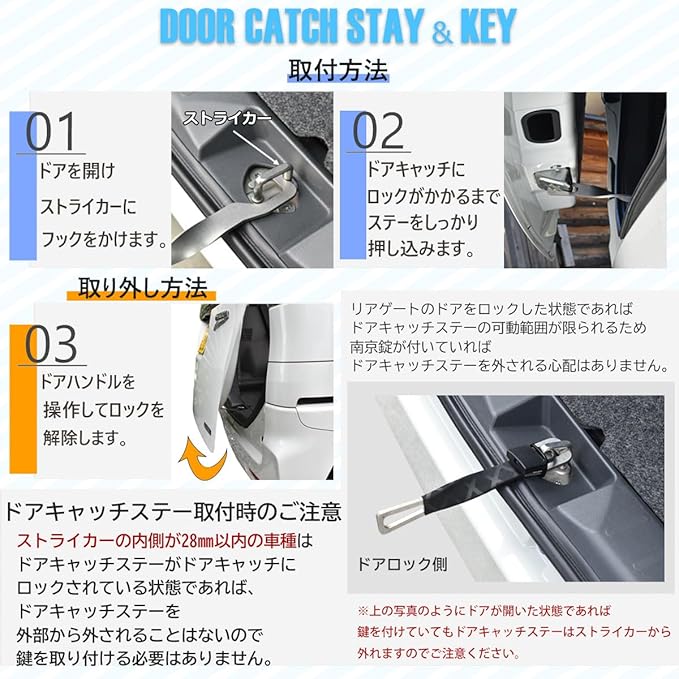 DOOR CATCH STAY & KEY

取付方法

01
ドアを開け
ストライカーに
フックをかけます。

ストライカー

02
ドアキャッチに
ロックがかかるまで
ステーをしっかり
押し込みます。

取り外し方法

03
ドアハンドルを
操作してロックを
解除します。

リアゲートのドアをロックした状態であれば
ドアキャッチステーの可動範囲が限られるため
南京錠が付いていれば
ドアキャッチステーを外される心配はありません。

ドアロック側

ドアキャッチステー取付時のご注意
ストライカーの内側が28㎜以内の車種は
ドアキャッチステーがドアキャッチに
ロックされている状態であれば、
ドアキャッチステーを
外部から外されることはないので
鍵を取り付ける必要はありません。

※上の写真のようにドアが開いた状態であれば
鍵を付けていてもドアキャッチステーはストライカーから
外れますのでご注意ください。