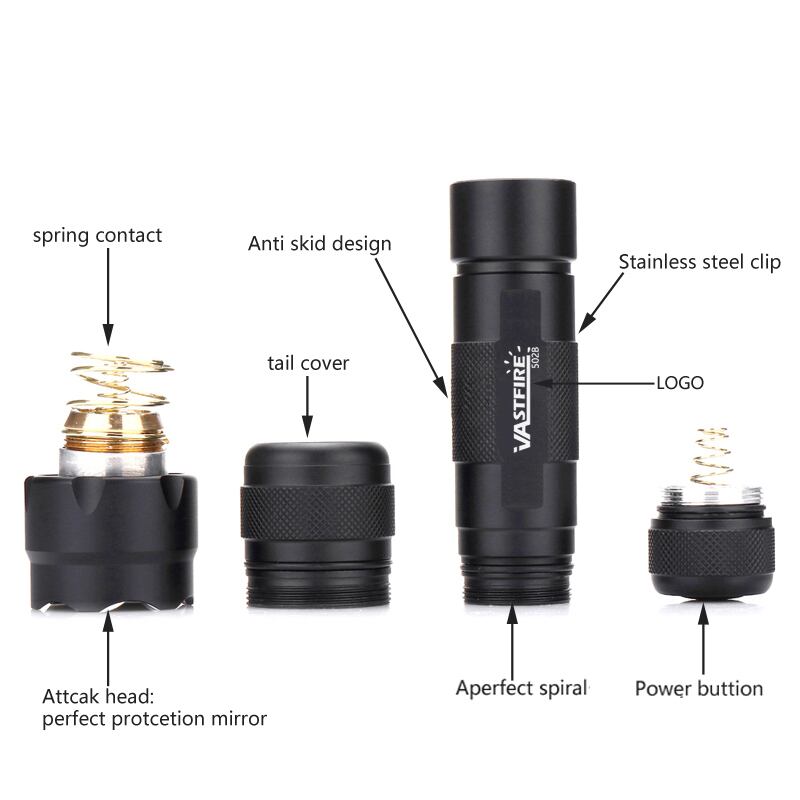 spring contact

Anti skid design

Stainless steel clip

tail cover

VASTFIRE
502B

LOGO

Attcak head:
perfect protcetion mirror

Aperfect spiral

Power buttion