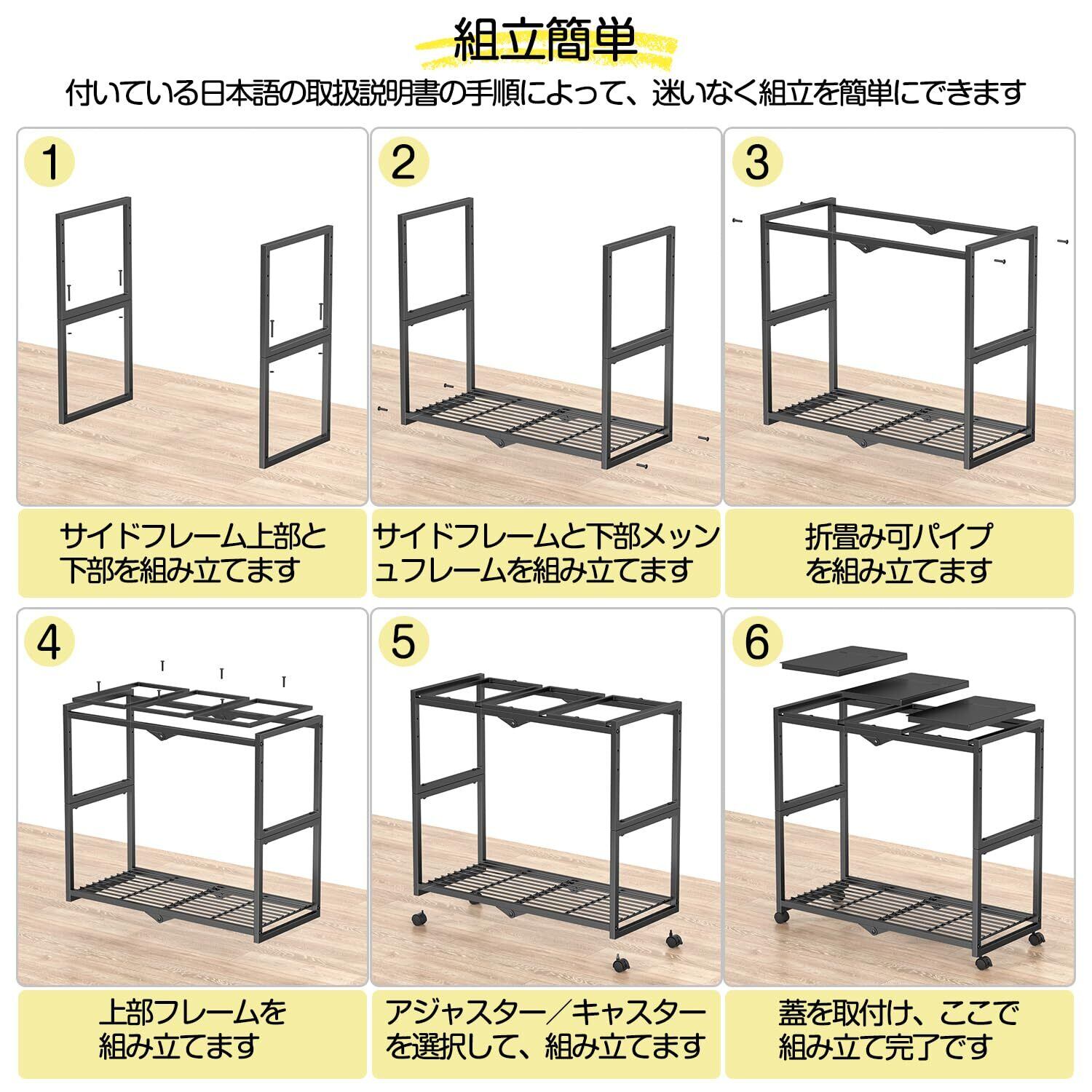 組立簡単

付いている日本語の取扱説明書の手順によって、迷いなく組立を簡単にできます

1

サイドフレーム上部と下部を組み立てます

2

サイドフレームと下部メッシュフレームを組み立てます

3

折畳み可パイプを組み立てます

4

上部フレームを組み立てます

5

アジャスター／キャスターを選択して、組み立てます

6

蓋を取付け、ここで組み立て完了です