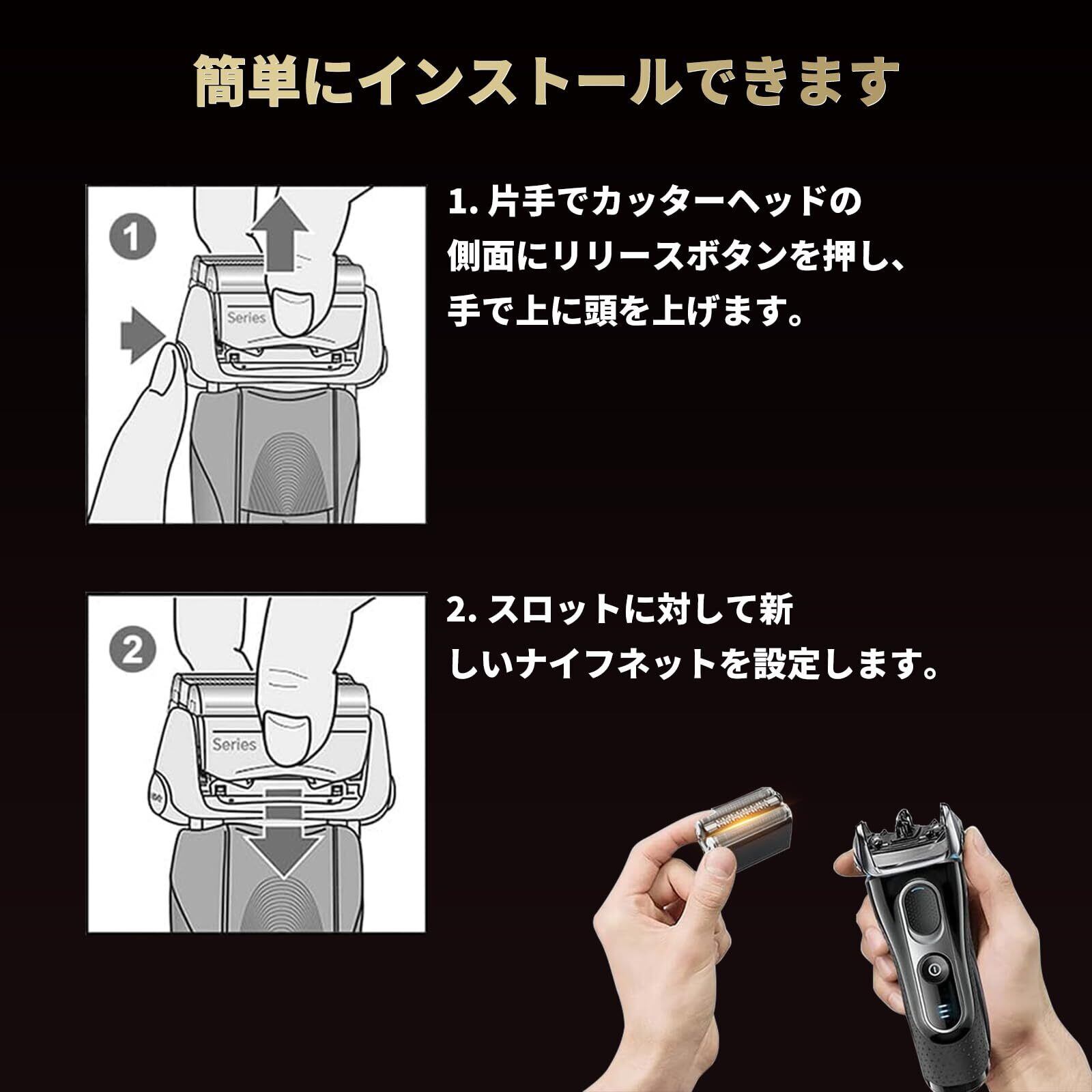 簡単にインストールできます

1

Series

1. 片手でカッターヘッドの側面にリリースボタンを押し、手で上に頭を上げます。

2

Series

2. スロットに対して新しいナイフネットを設定します。