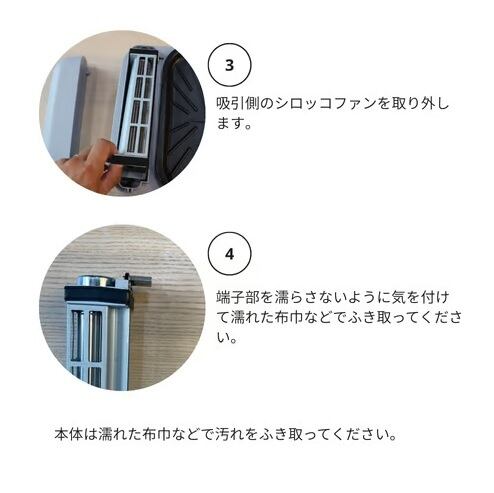 3

吸引側のシロッコファンを取り外します。

4

端子部を濡らさないように気を付けて濡れた布巾などでふき取ってください。

本体は濡れた布巾などで汚れをふき取ってください。