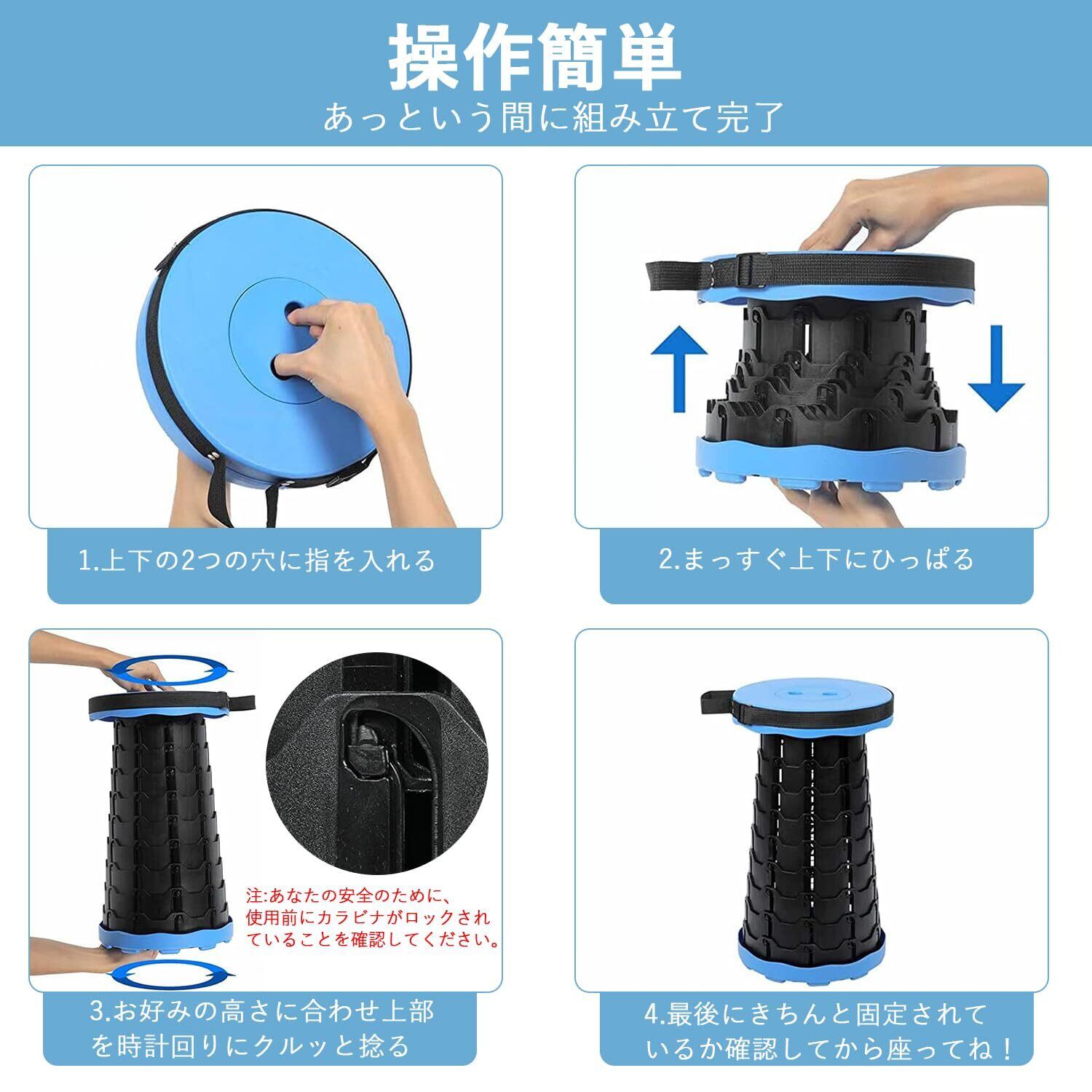 操作簡単
あっという間に組み立て完了

1.上下の2つの穴に指を入れる

2.まっすぐ上下にひっぱる

注:あなたの安全のために、使用前にカラビナがロックされていることを確認してください。

3.お好みの高さに合わせ上部を時計回りにクルッと捻る

4.最後にきちんと固定されているか確認してから座ってね！