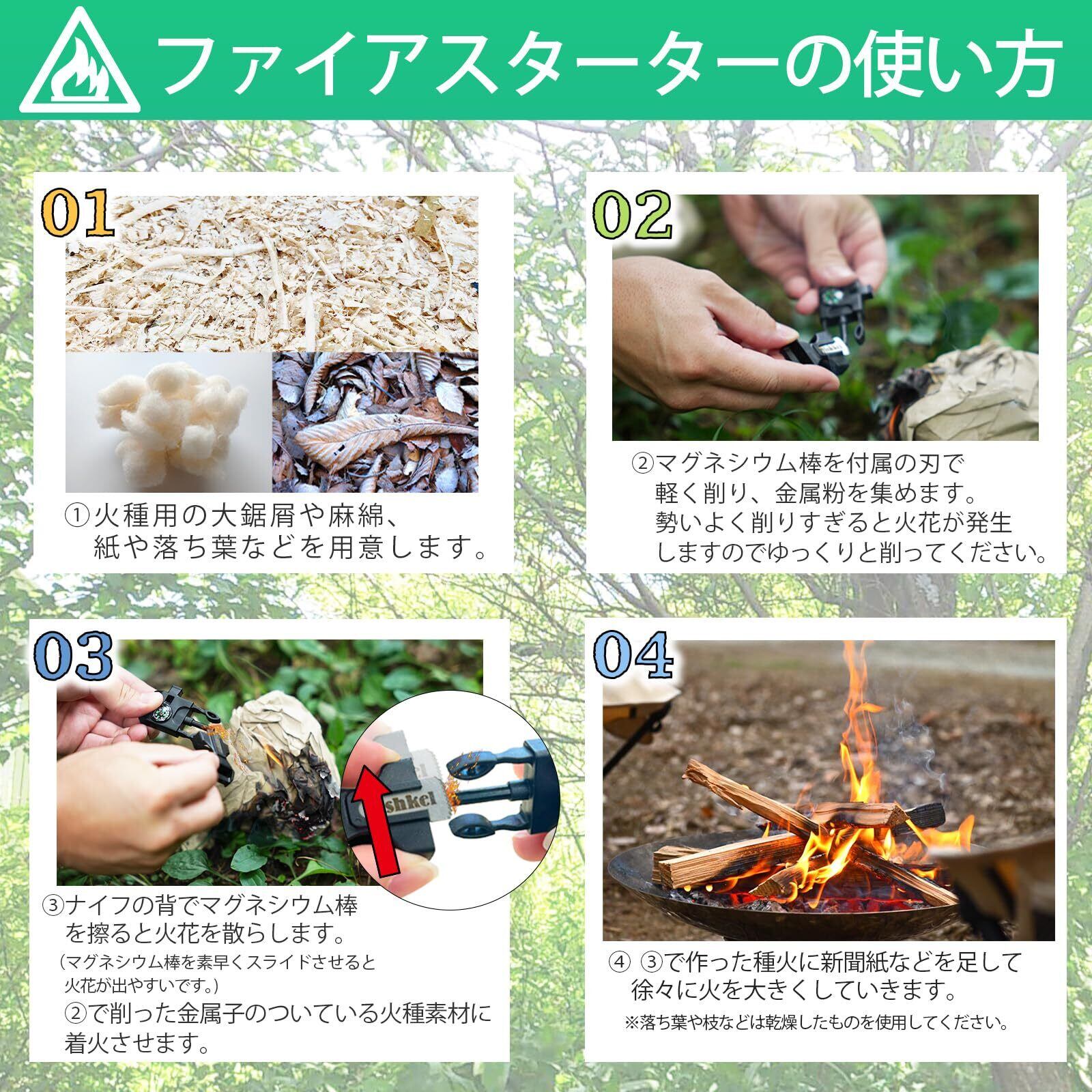 ファイアスターターの使い方

01

①火種用の大鋸屑や麻綿、紙や落ち葉などを用意します。

02

②マグネシウム棒を付属の刃で軽く削り、金属粉を集めます。勢いよく削りすぎると火花が発生しますのでゆっくりと削ってください。

03

shkel

③ナイフの背でマグネシウム棒を擦ると火花を散らします。
(マグネシウム棒を素早くスライドさせると火花が出やすいです。)
②で削った金属子のついている火種素材に着火させます。

04

④ ③で作った種火に新聞紙などを足して徐々に火を大きくしていきます。
※落ち葉や枝などは乾燥したものを使用してください。