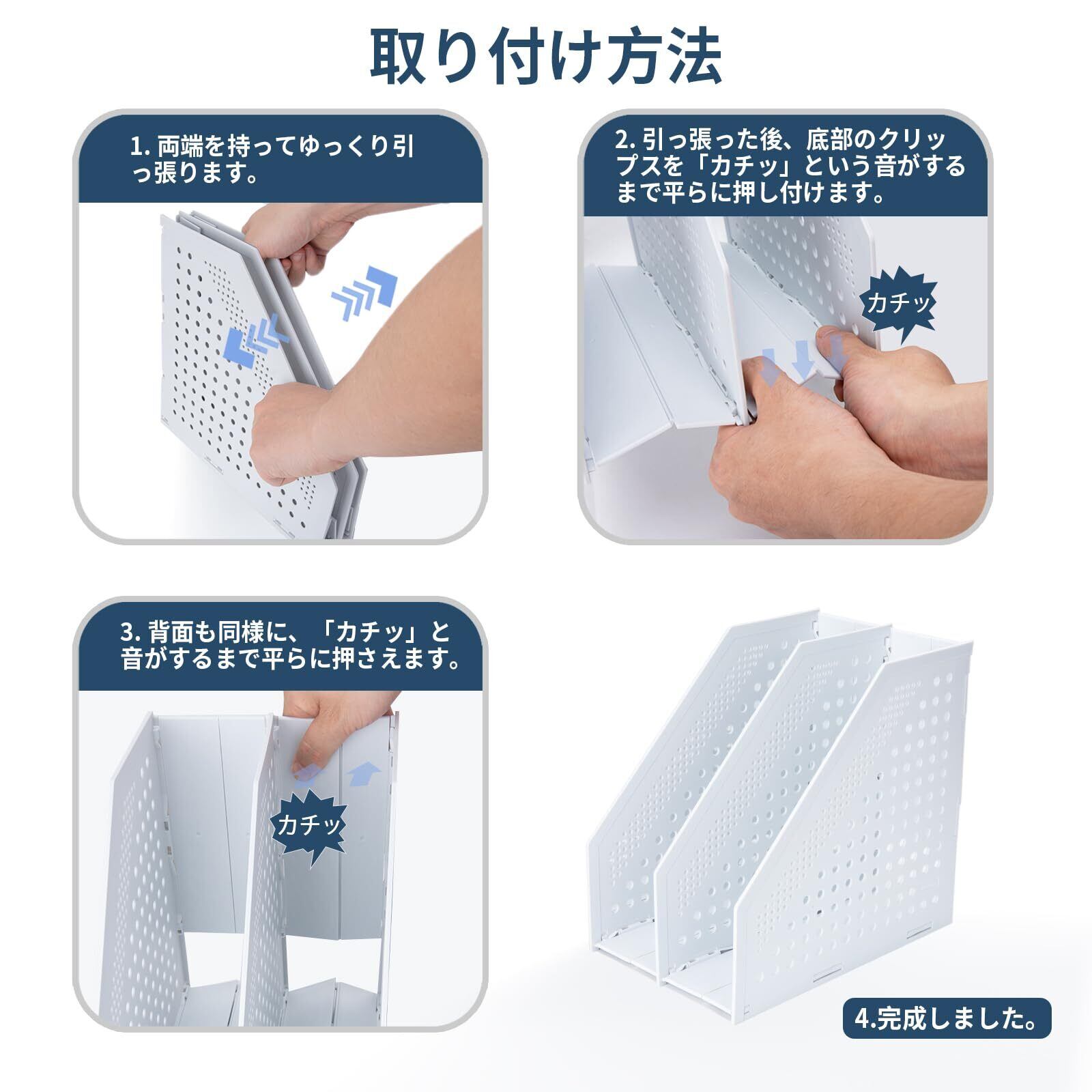 取り付け方法

1. 両端を持ってゆっくり引っ張ります。

2. 引っ張った後、底部のクリップスを「カチッ」という音がするまで平らに押し付けます。

カチッ

3. 背面も同様に、「カチッ」と音がするまで平らに押さえます。

カチッ

4.完成しました。