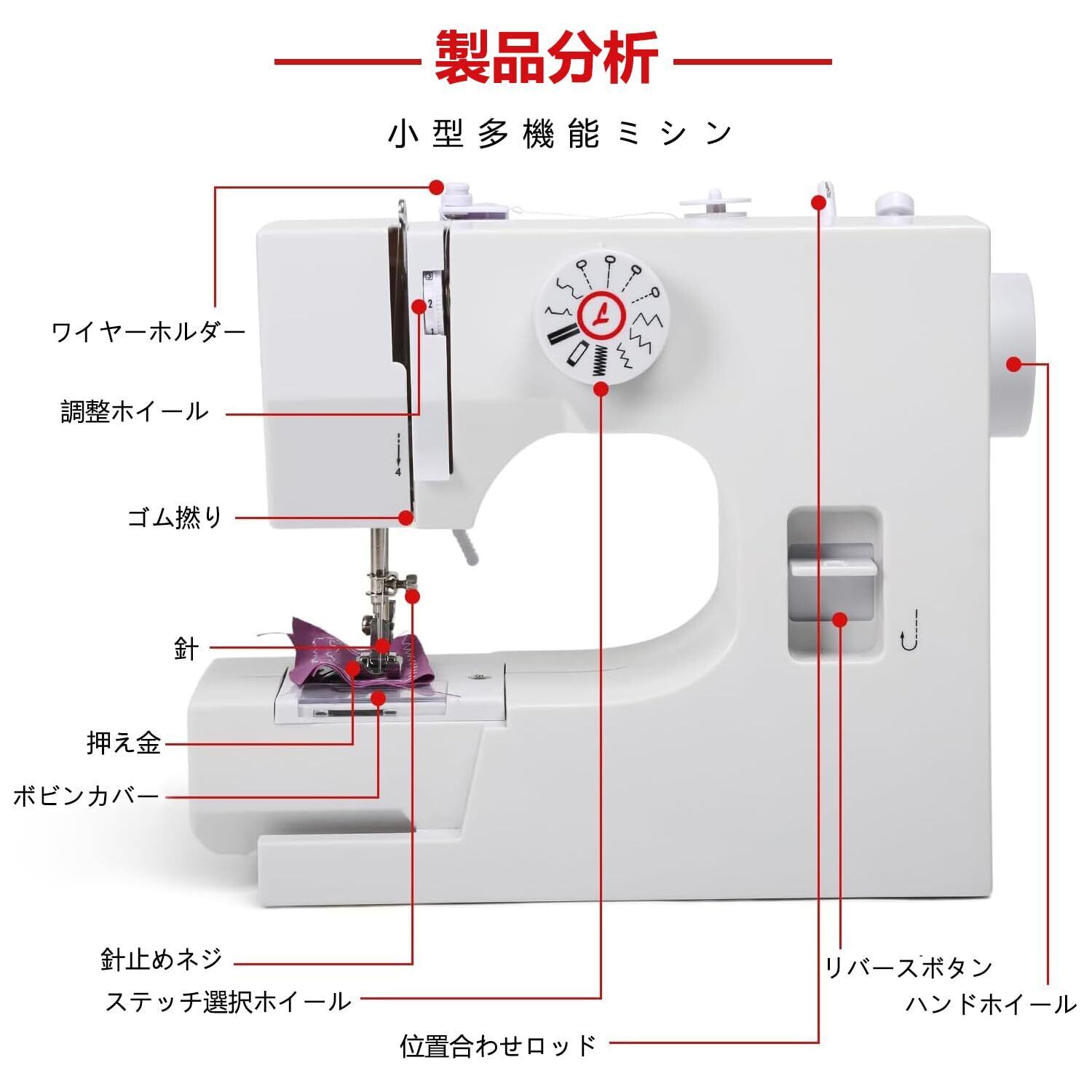 製品分析

小型多機能ミシン

ワイヤーホルダー

調整ホイール

ゴム撚り

針

押え金

ボビンカバー

針止めネジ

ステッチ選択ホイール

位置合わせロッド

リバースボタン

ハンドホイール

3
2
1
4