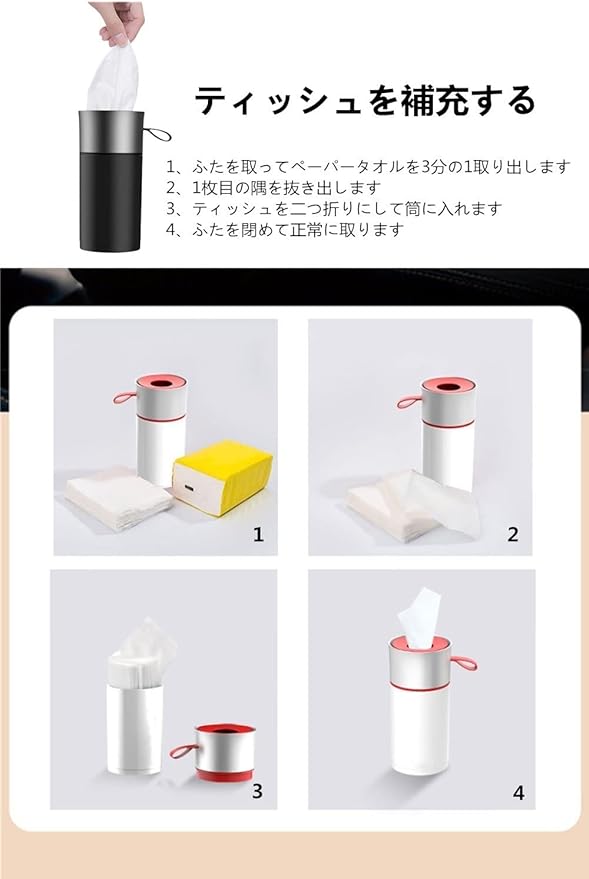 ティッシュを補充する

1、ふたを取ってペーパータオルを3分の1取り出します
2、1枚目の隅を抜き出します
3、ティッシュを二つ折りにして筒に入れます
4、ふたを閉めて正常に取ります

1

2

3

4