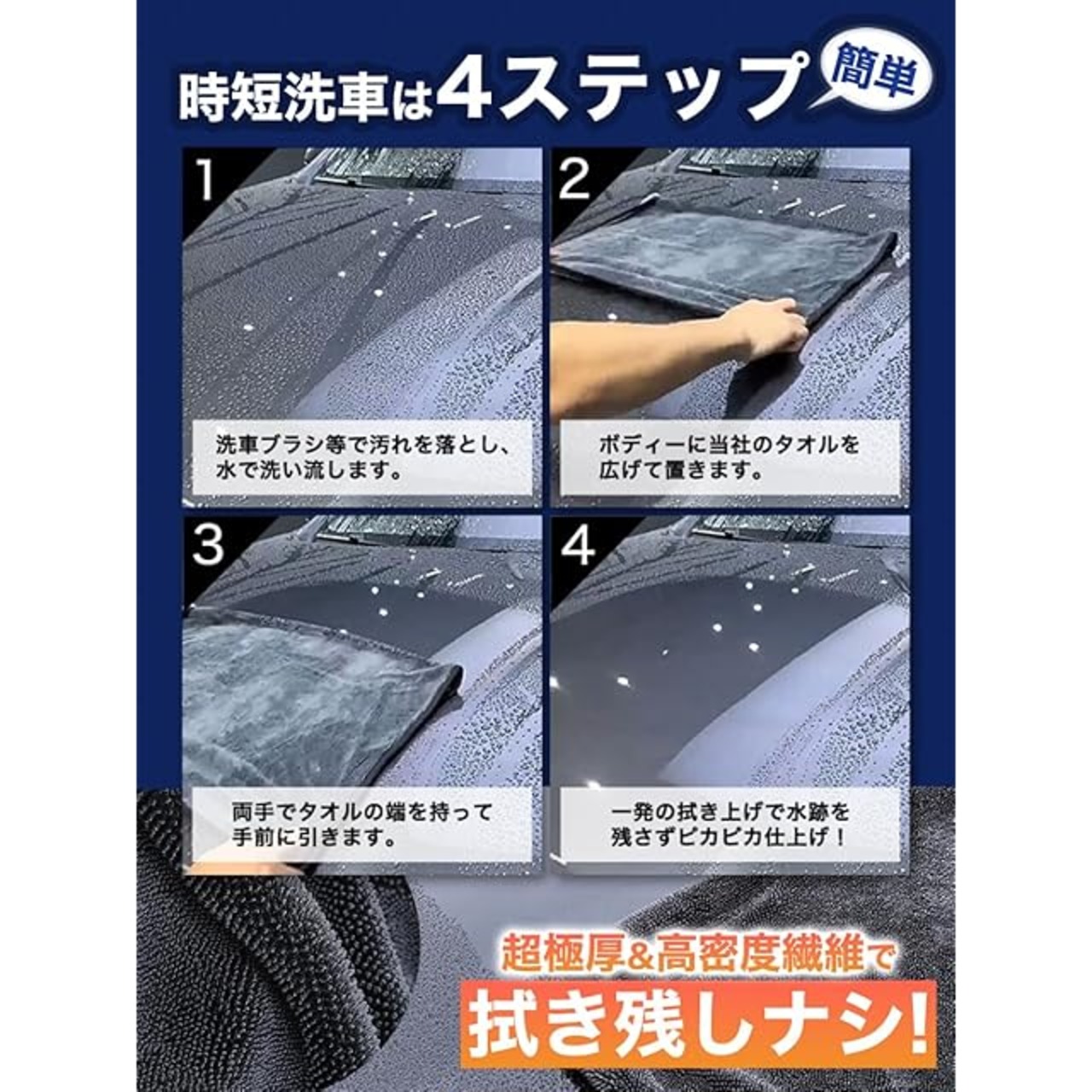 時短洗車は4ステップ

簡単

1

洗車ブラシ等で汚れを落とし、水で洗い流します。

2

ボディーに当社のタオルを広げて置きます。

3

両手でタオルの端を持って手前に引きます。

4

一発の拭き上げで水跡を残さずピカピカ仕上げ！

超極厚&高密度繊維で

拭き残しナシ!