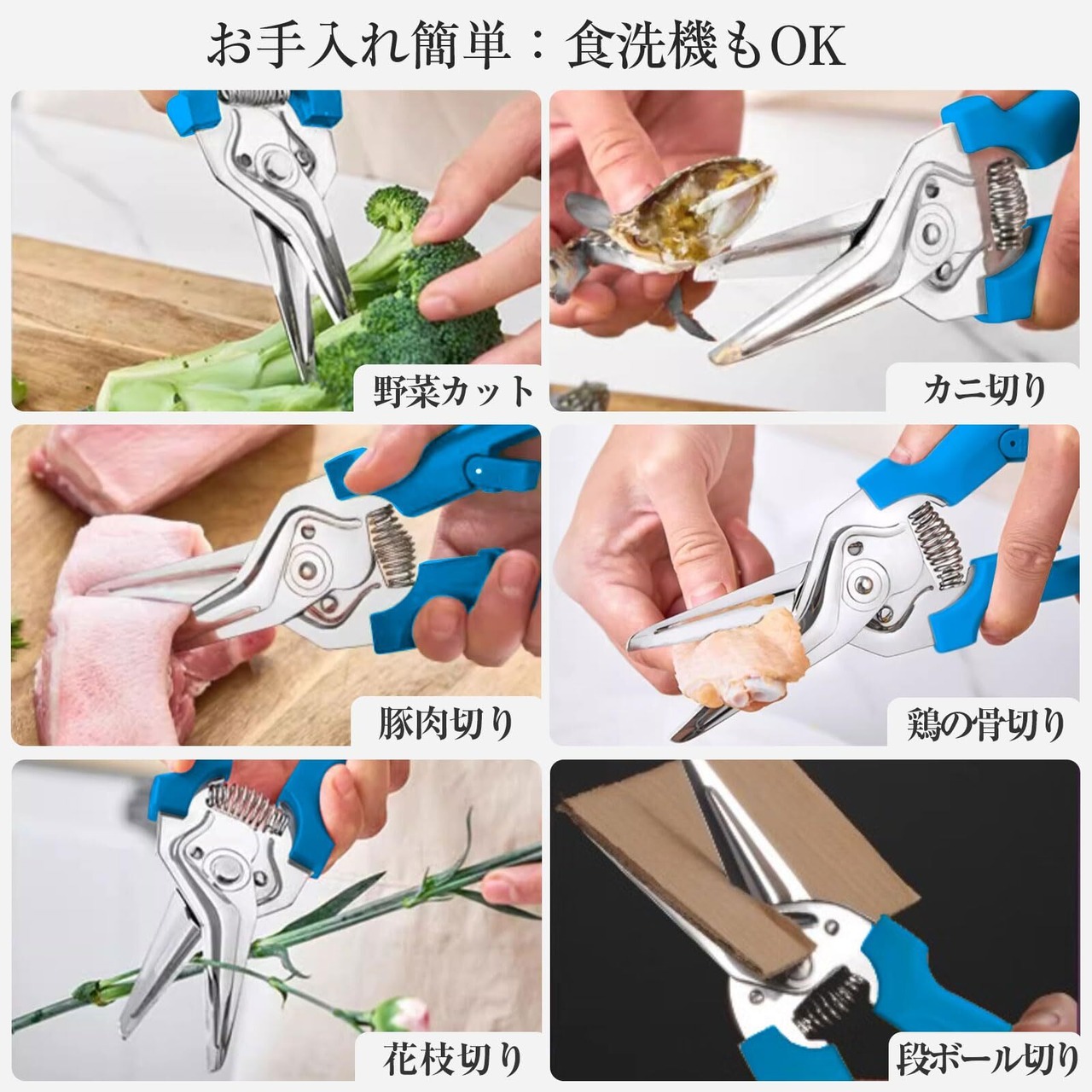 お手入れ簡単：食洗機もOK

野菜カット

カニ切り

豚肉切り

鶏の骨切り

花枝切り

段ボール切り