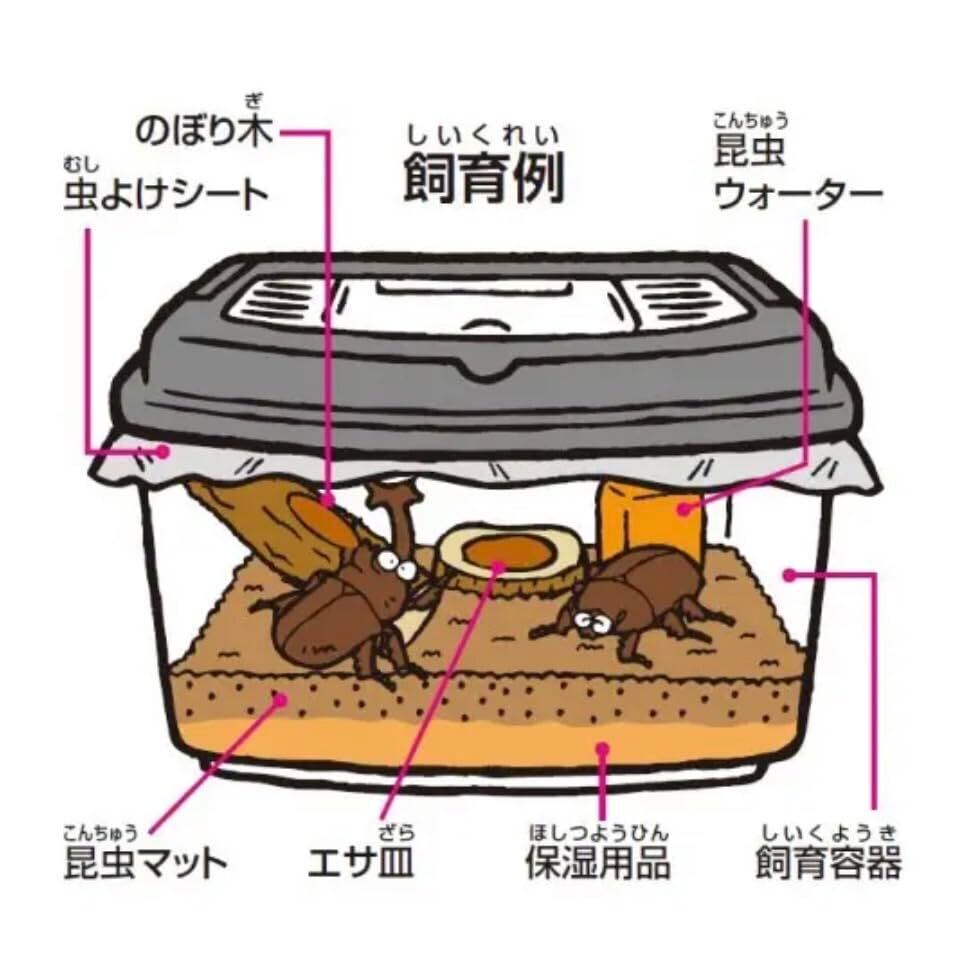 のぼり木（ぎ）

虫（むし）よけシート

飼育例（しいくれい）

昆虫（こんちゅう）ウォーター

昆虫（こんちゅう）マット

エサ皿（ざら）

保湿用品（ほしつようひん）

飼育容器（しいくようき）