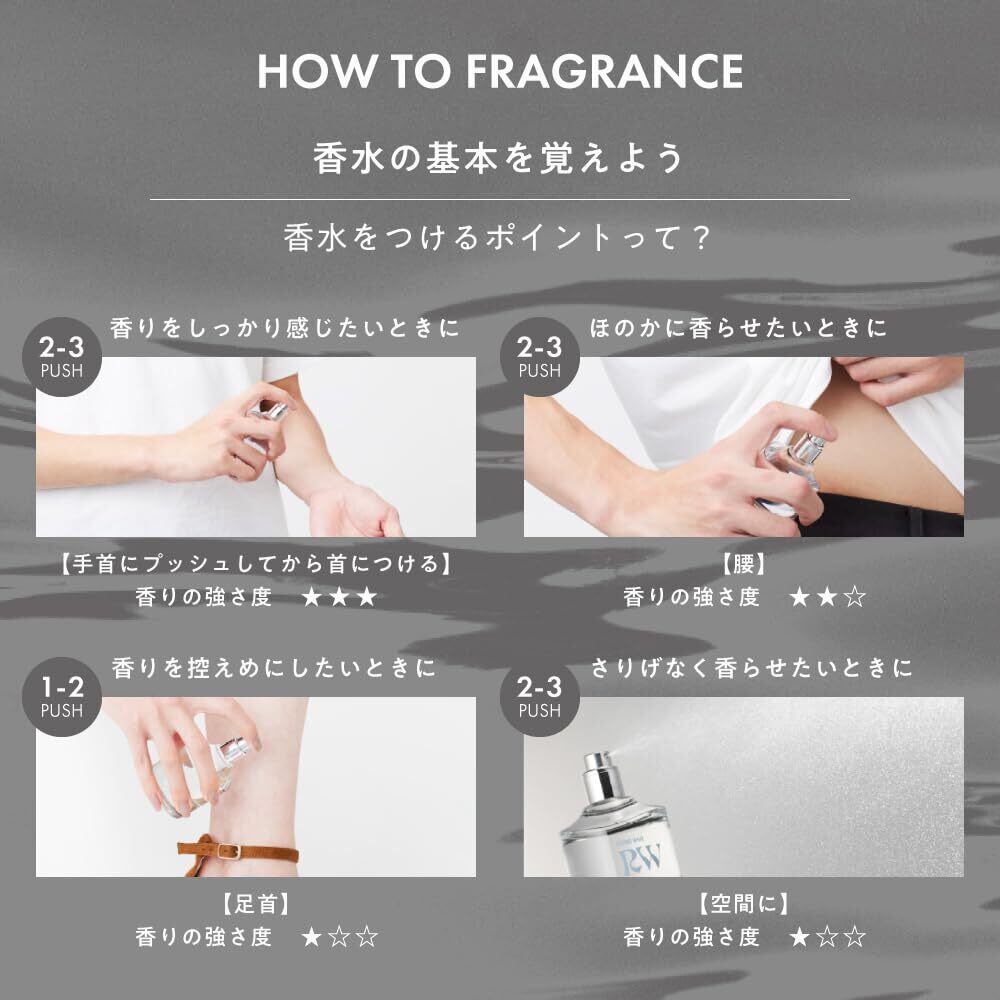 HOW TO FRAGRANCE

香水の基本を覚えよう

香水をつけるポイントって？

2-3
PUSH
香りをしっかり感じたいときに

【手首にプッシュしてから首につける】
香りの強さ度　★★★

2-3
PUSH
ほのかに香らせたいときに

【腰】
香りの強さ度　★★☆

1-2
PUSH
香りを控えめにしたいときに

【足首】
香りの強さ度　★☆☆

2-3
PUSH
さりげなく香らせたいときに

RW

【空間に】
香りの強さ度　★☆☆