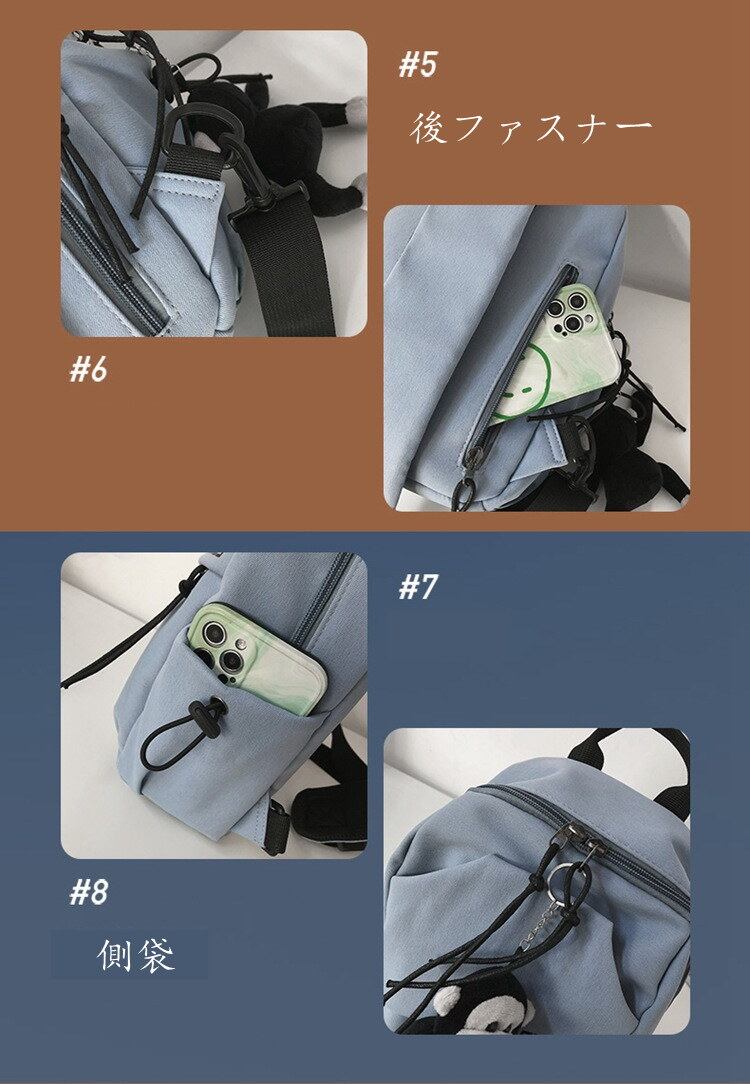 #5

後ファスナー

#6

#7

#8

側袋