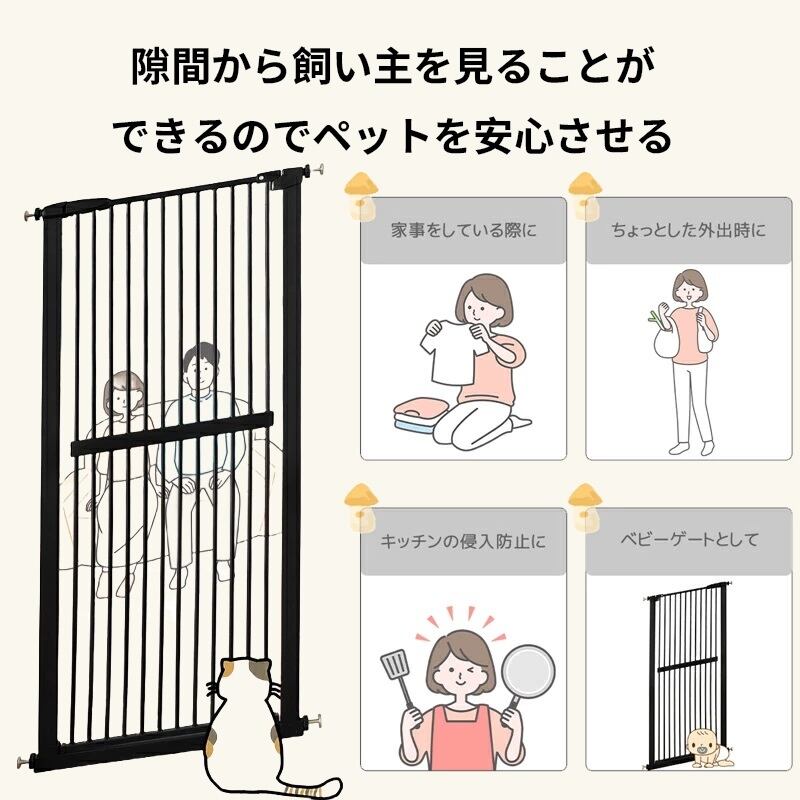 隙間から飼い主を見ることが
できるのでペットを安心させる

家事をしている際に

ちょっとした外出時に

キッチンの侵入防止に

ベビーゲートとして