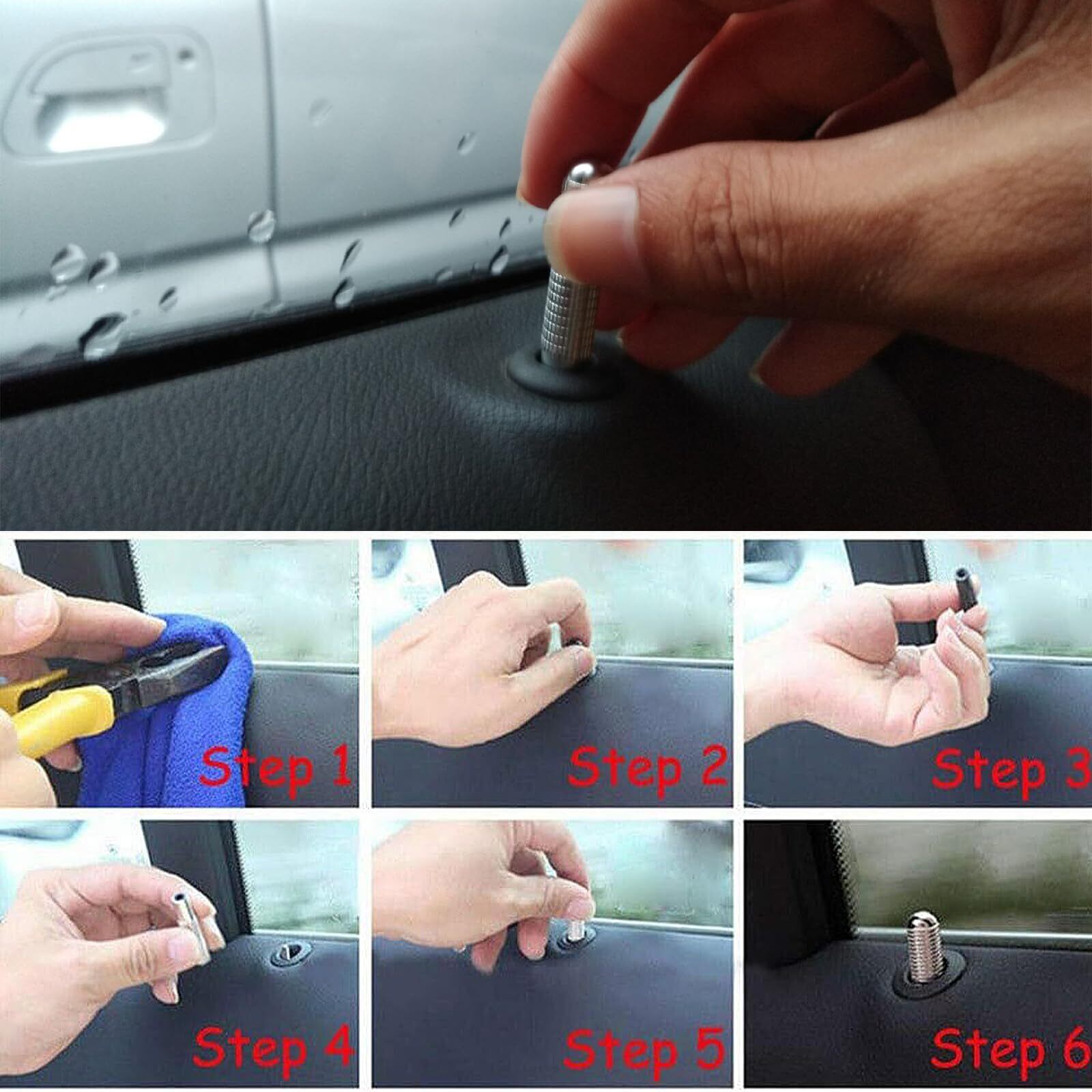 Step 1

Step 2

Step 3

Step 4

Step 5

Step 6