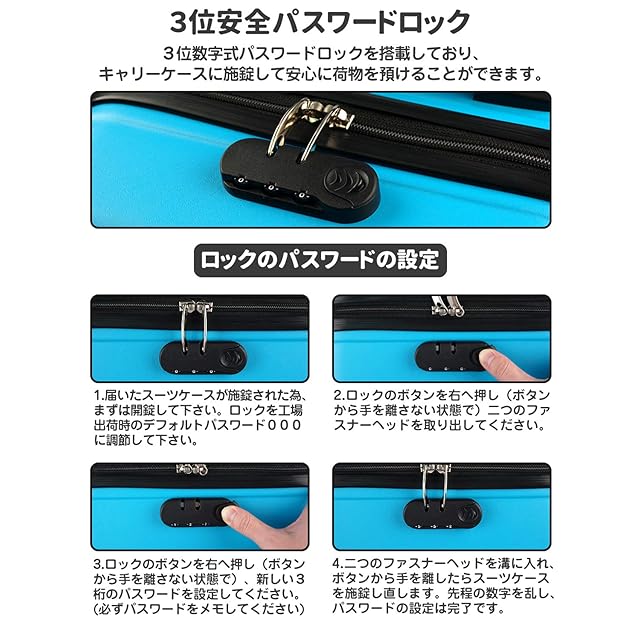 3位安全パスワードロック

3位数字式パスワードロックを搭載しており、キャリーケースに施錠して安心に荷物を預けることができます。

ロックのパスワードの設定

1.届いたスーツケースが施錠された為、まずは開錠して下さい。ロックを工場出荷時のデフォルトパスワード０００に調節して下さい。

2.ロックのボタンを右へ押し（ボタンから手を離さない状態で）二つのファスナーヘッドを取り出してください。

3.ロックのボタンを右へ押し（ボタンから手を離さない状態で）、新しい3桁のパスワードを設定してください。（必ずパスワードをメモしてください）

4.二つのファスナーヘッドを溝に入れ、ボタンから手を離したらスーツケースを施錠し直します。先程の数字を乱し、パスワードの設定は完了です。