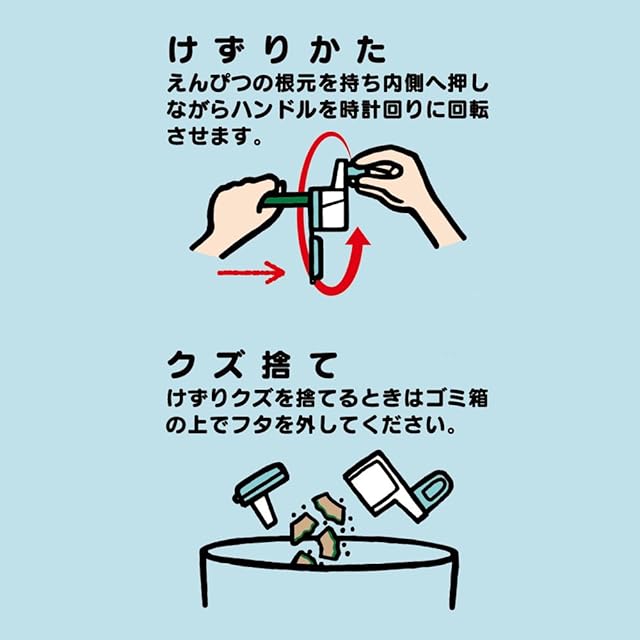 けずりかた

えんぴつの根元を持ち内側へ押しながらハンドルを時計回りに回転させます。

クズ捨て

けずりクズを捨てるときはゴミ箱の上でフタを外してください。