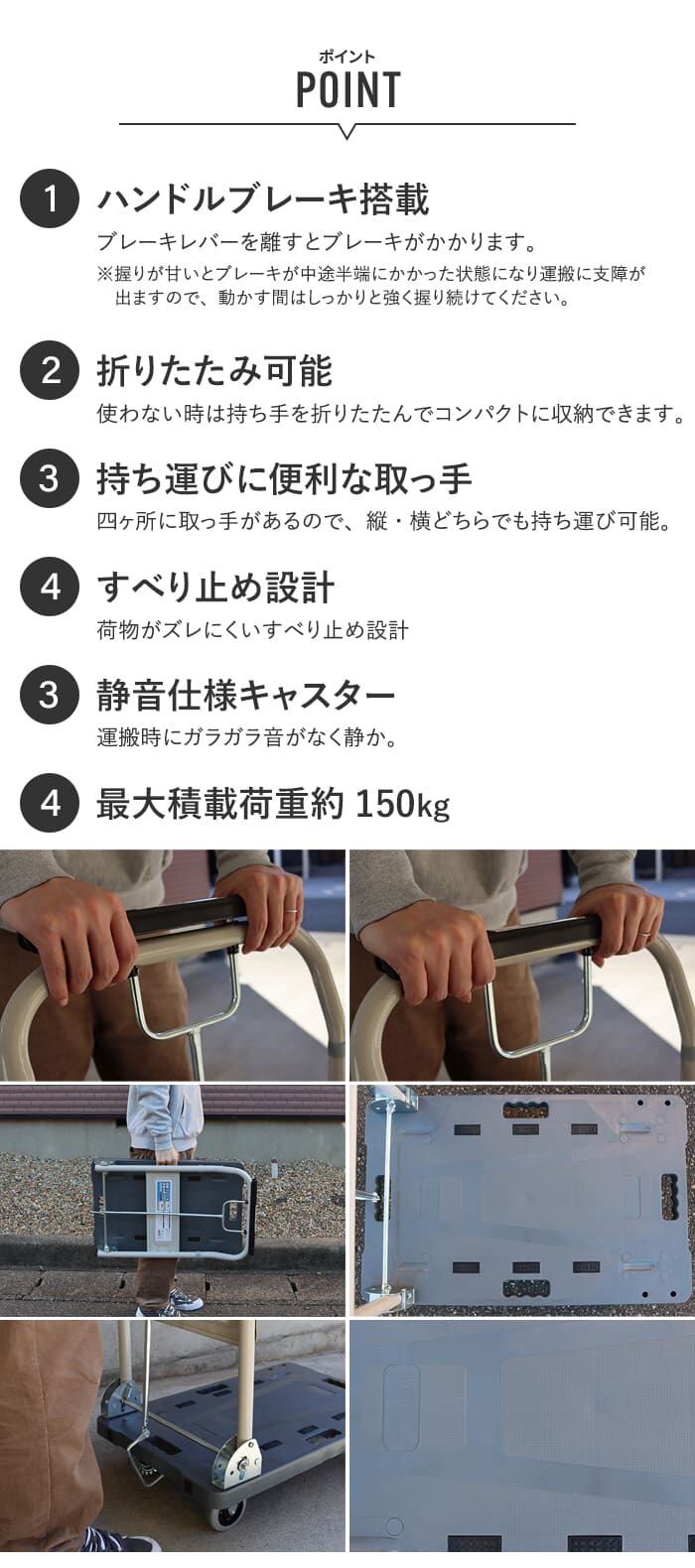 ポイント
POINT

1 ハンドルブレーキ搭載
ブレーキレバーを離すとブレーキがかかります。
※握りが甘いとブレーキが中途半端にかかった状態になり運搬に支障が出ますので、動かす間はしっかりと強く握り続けてください。

2 折りたたみ可能
使わない時は持ち手を折りたたんでコンパクトに収納できます。

3 持ち運びに便利な取っ手
四ヶ所に取っ手があるので、縦・横どちらでも持ち運び可能。

4 すべり止め設計
荷物がズレにくいすべり止め設計

3 静音仕様キャスター
運搬時にガラガラ音がなく静か。

4 最大積載荷重約 150kg