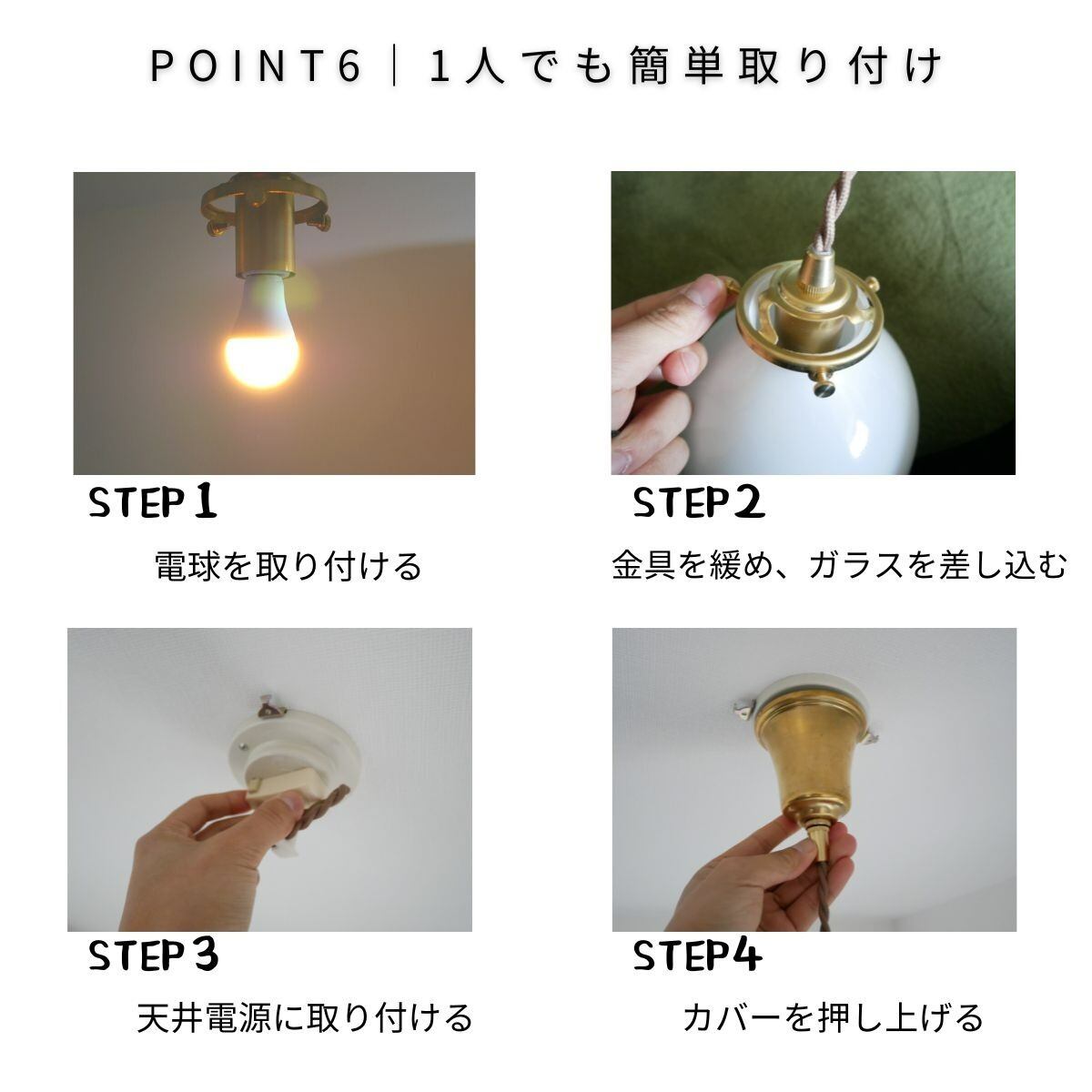 POINT6｜1人でも簡単取り付け

STEP1
電球を取り付ける

STEP2
金具を緩め、ガラスを差し込む

STEP3
天井電源に取り付ける

STEP4
カバーを押し上げる