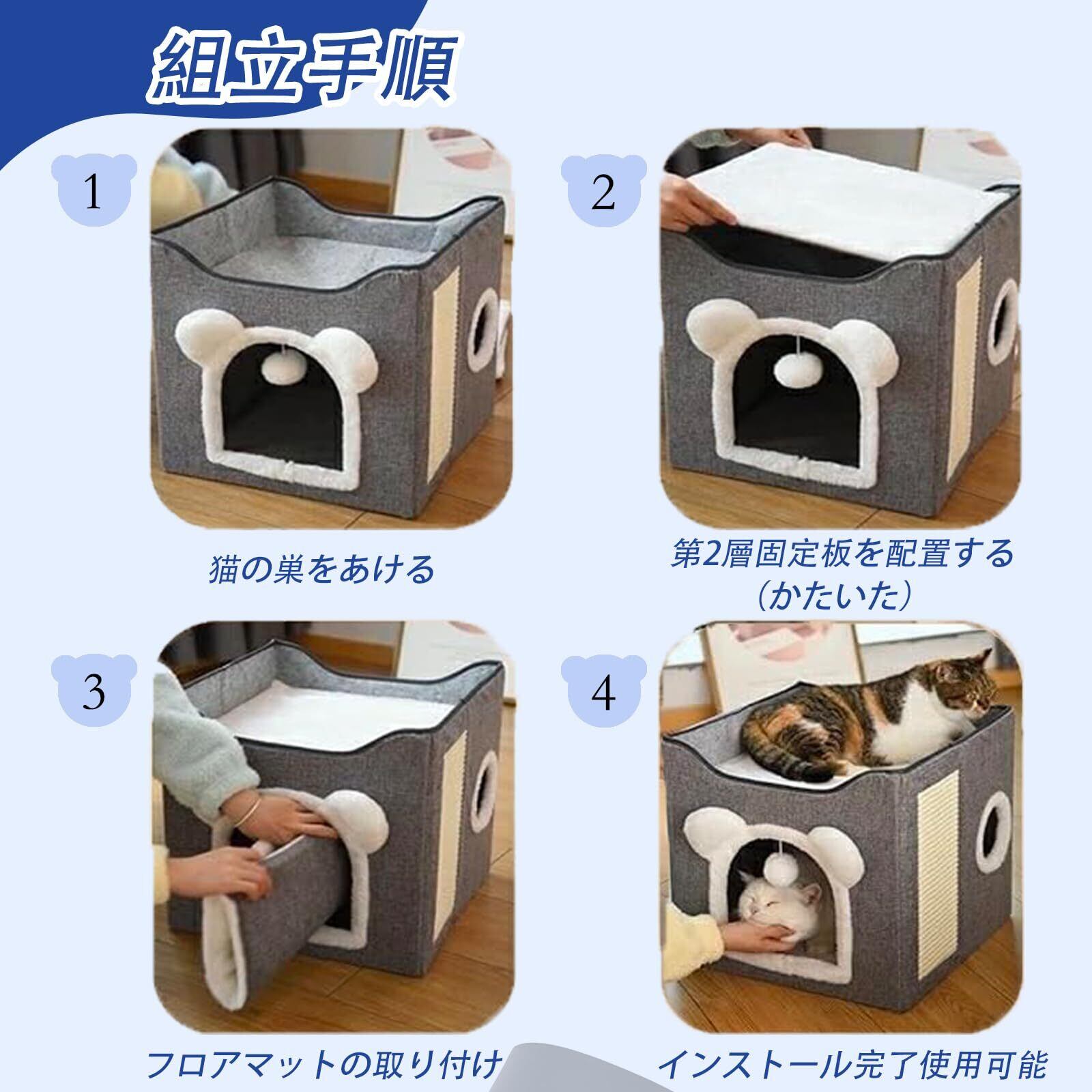 組立手順

1

猫の巣をあける

2

第2層固定板を配置する（かたいた）

3

フロアマットの取り付け

4

インストール完了使用可能