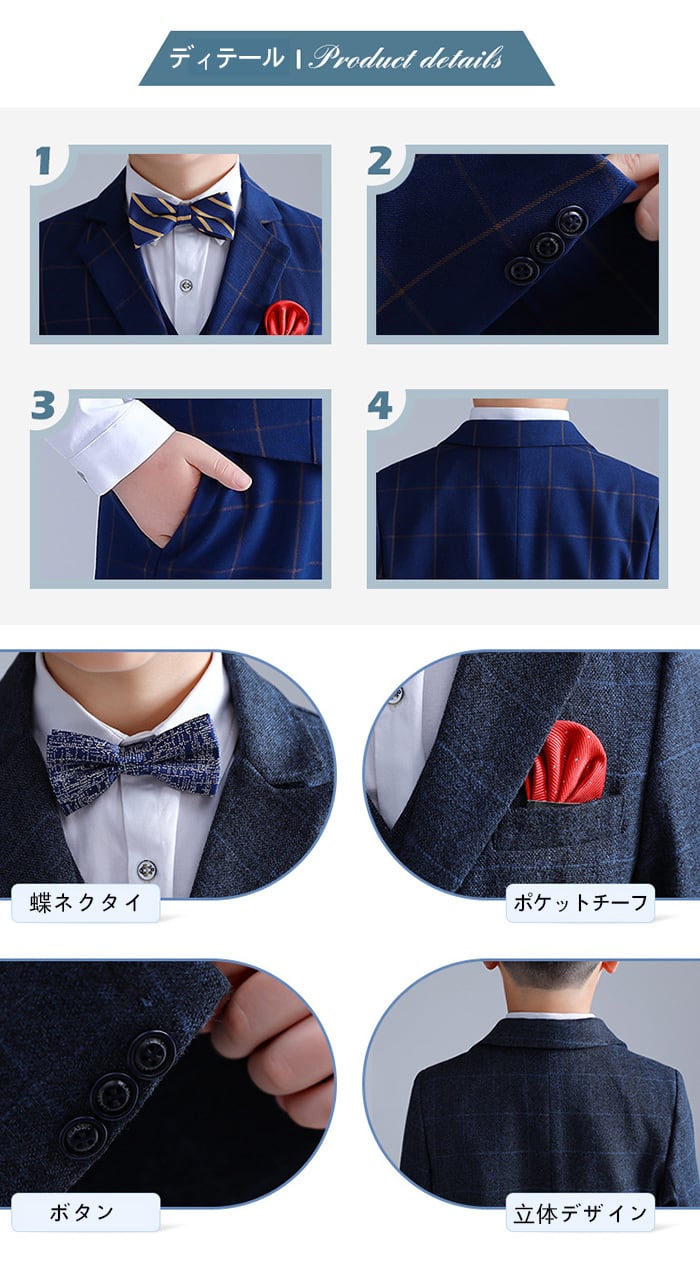 ディテール | Product details

1

2

3

4

蝶ネクタイ

ポケットチーフ

ボタン

立体デザイン