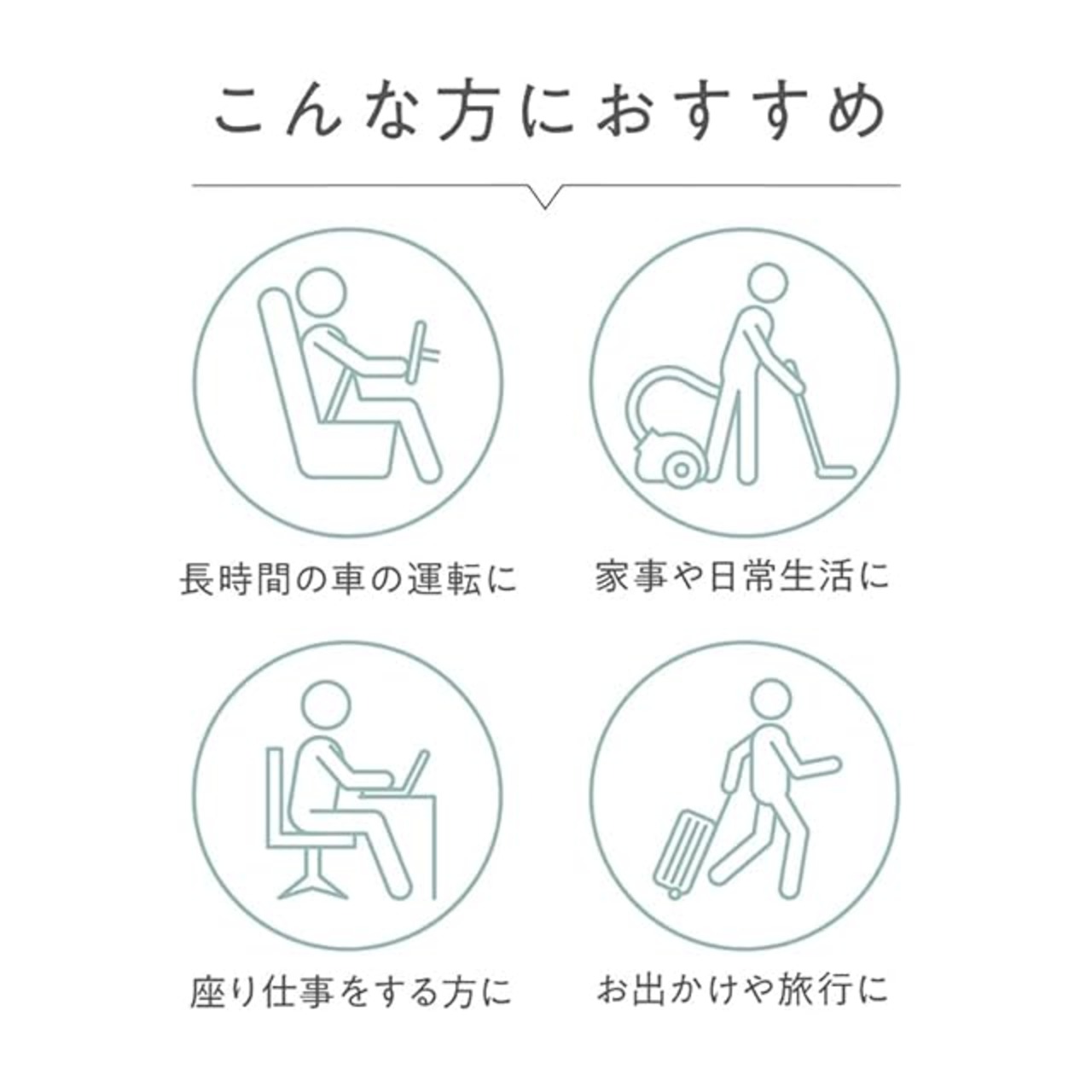 こんな方におすすめ

長時間の車の運転に

家事や日常生活に

座り仕事をする方に

お出かけや旅行に