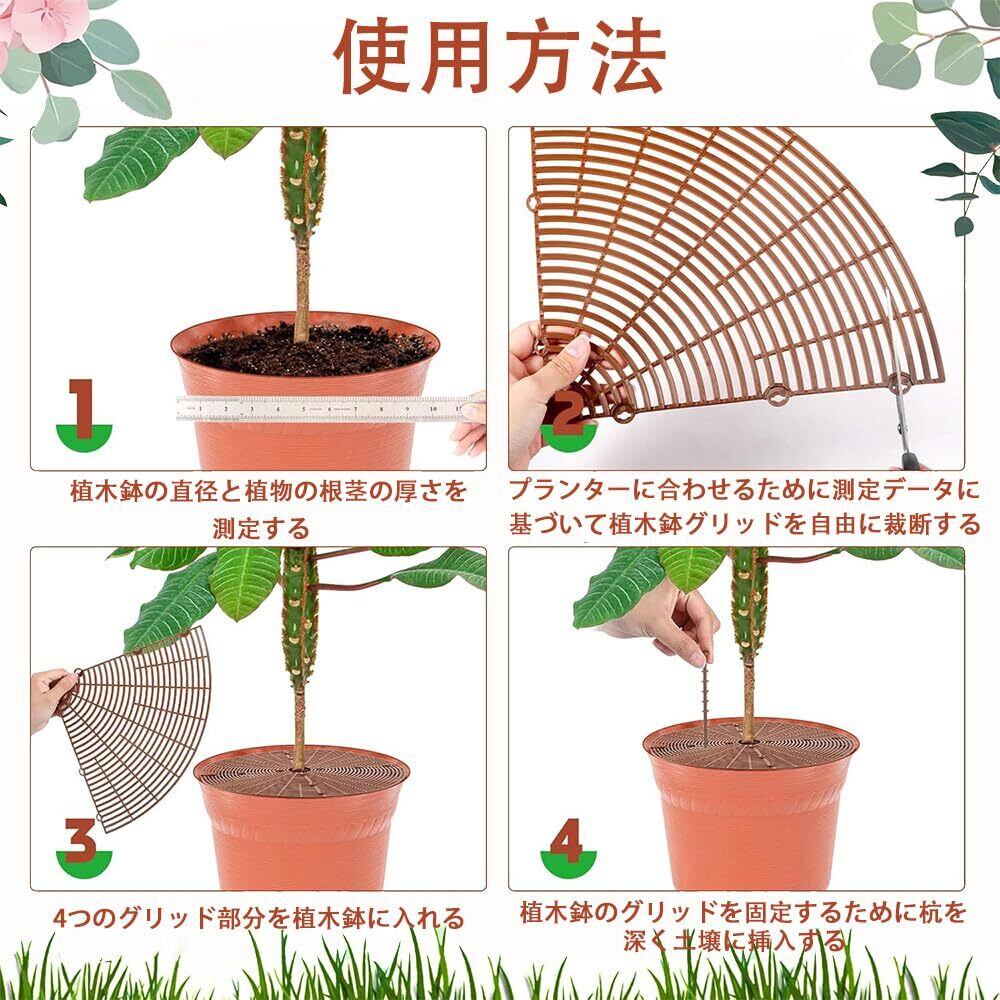 使用方法

1

植木鉢の直径と植物の根茎の厚さを測定する

2

プランターに合わせるために測定データに基づいて植木鉢グリッドを自由に裁断する

3

4つのグリッド部分を植木鉢に入れる

4

植木鉢のグリッドを固定するために杭を深く土壌に挿入する