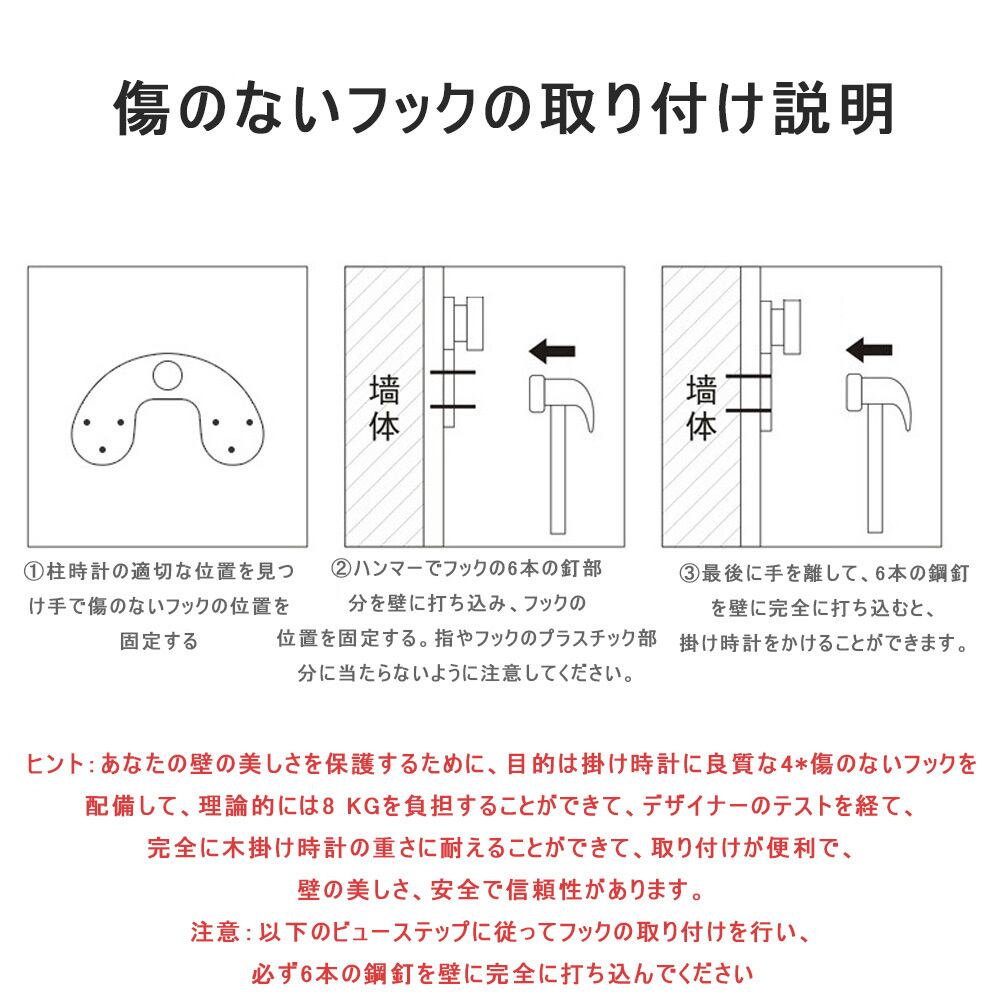 傷のないフックの取り付け説明

墙体

墙体

①柱時計の適切な位置を見つけ手で傷のないフックの位置を固定する

②ハンマーでフックの6本の釘部分を壁に打ち込み、フックの位置を固定する。指やフックのプラスチック部分に当たらないように注意してください。

③最後に手を離して、6本の鋼釘を壁に完全に打ち込むと、掛け時計をかけることができます。

ヒント: あなたの壁の美しさを保護するために、目的は掛け時計に良質な4*傷のないフックを配備して、理論的には8 KGを負担することができて、デザイナーのテストを経て、完全に木掛け時計の重さに耐えることができて、取り付けが便利で、壁の美しさ、安全で信頼性があります。
注意: 以下のビューステップに従ってフックの取り付けを行い、必ず6本の鋼釘を壁に完全に打ち込んでください