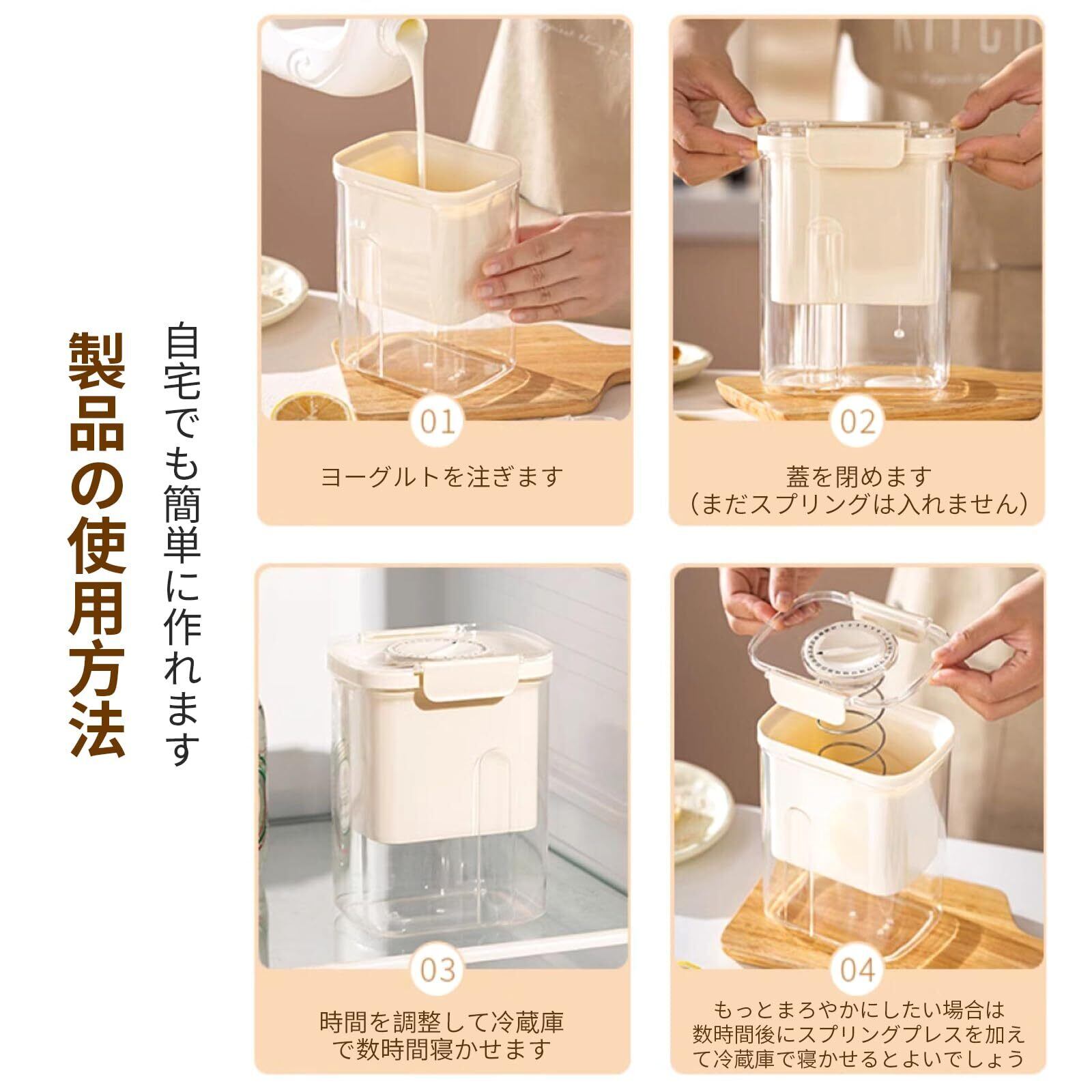 製品の使用方法

自宅でも簡単に作れます

01
ヨーグルトを注ぎます

02
蓋を閉めます
（まだスプリングは入れません）

03
時間を調整して冷蔵庫で数時間寝かせます

04
もっとまろやかにしたい場合は数時間後にスプリングプレスを加えて冷蔵庫で寝かせるとよいでしょう