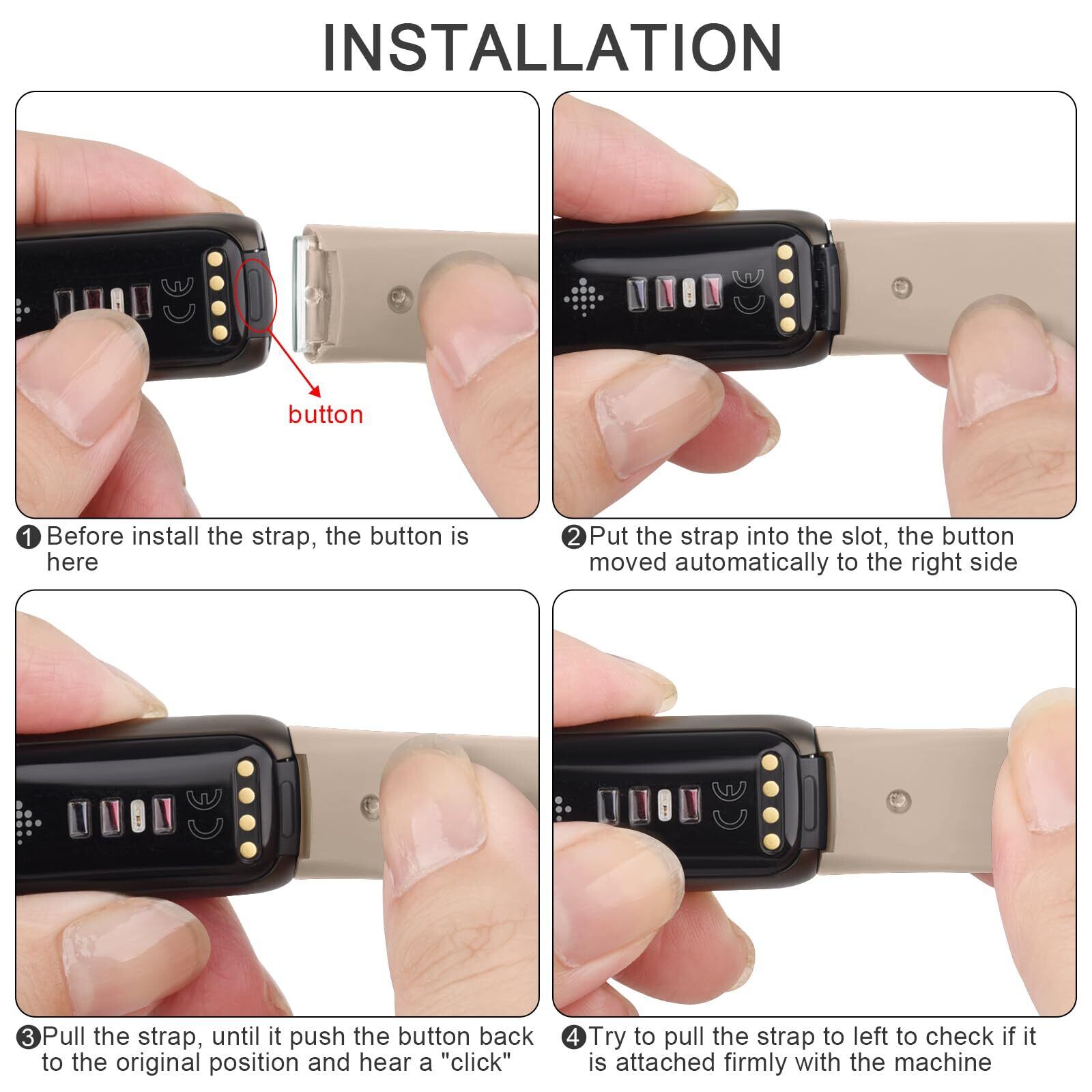 INSTALLATION

button

❶ Before install the strap, the button is here

❷ Put the strap into the slot, the button moved automatically to the right side

❸ Pull the strap, until it push the button back to the original position and hear a "click"

❹ Try to pull the strap to left to check if it is attached firmly with the machine