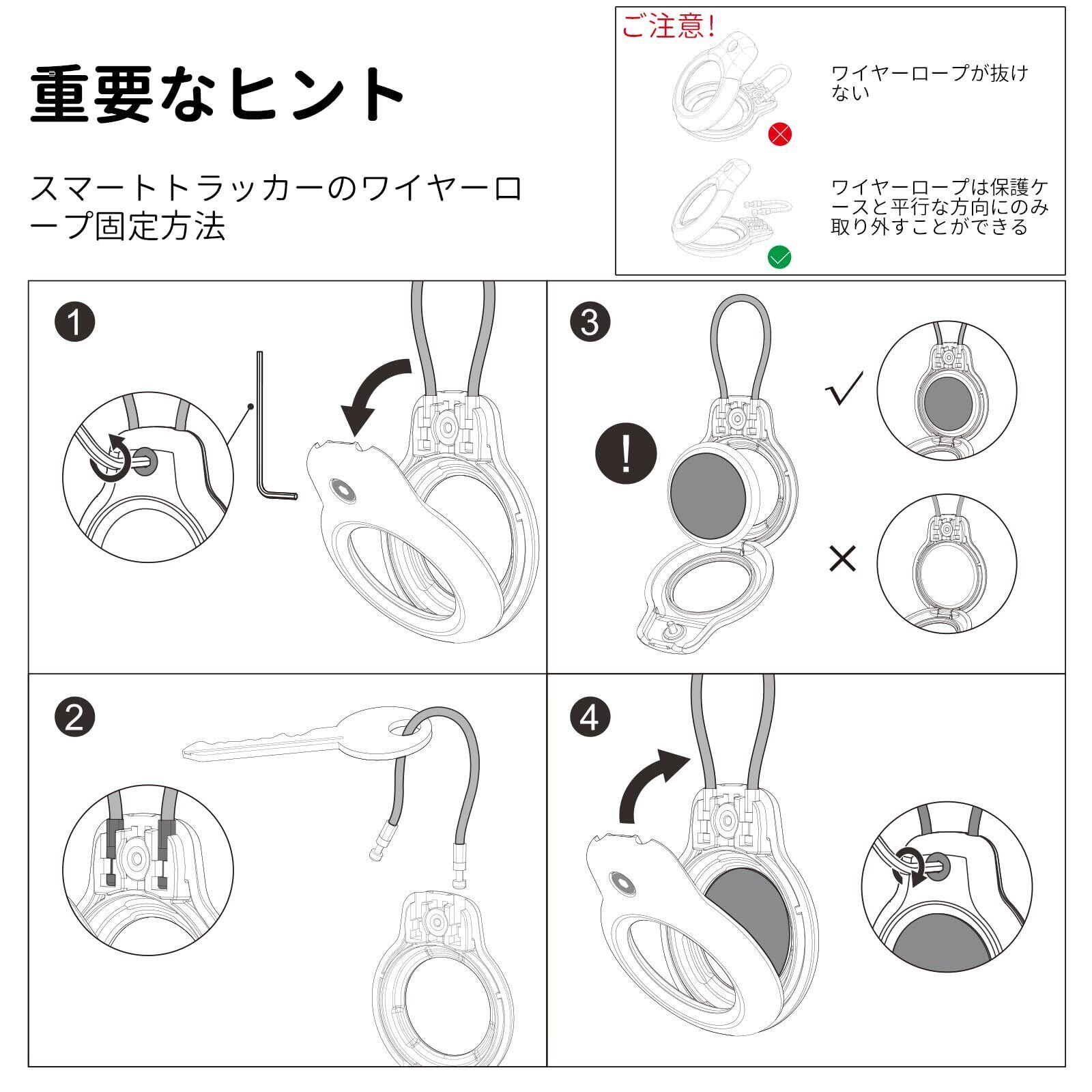 重要なヒント

スマートトラッカーのワイヤーロープ固定方法

ご注意!

ワイヤーロープが抜けない

ワイヤーロープは保護ケースと平行な方向にのみ取り外すことができる

1

3

!

√

×

2

4